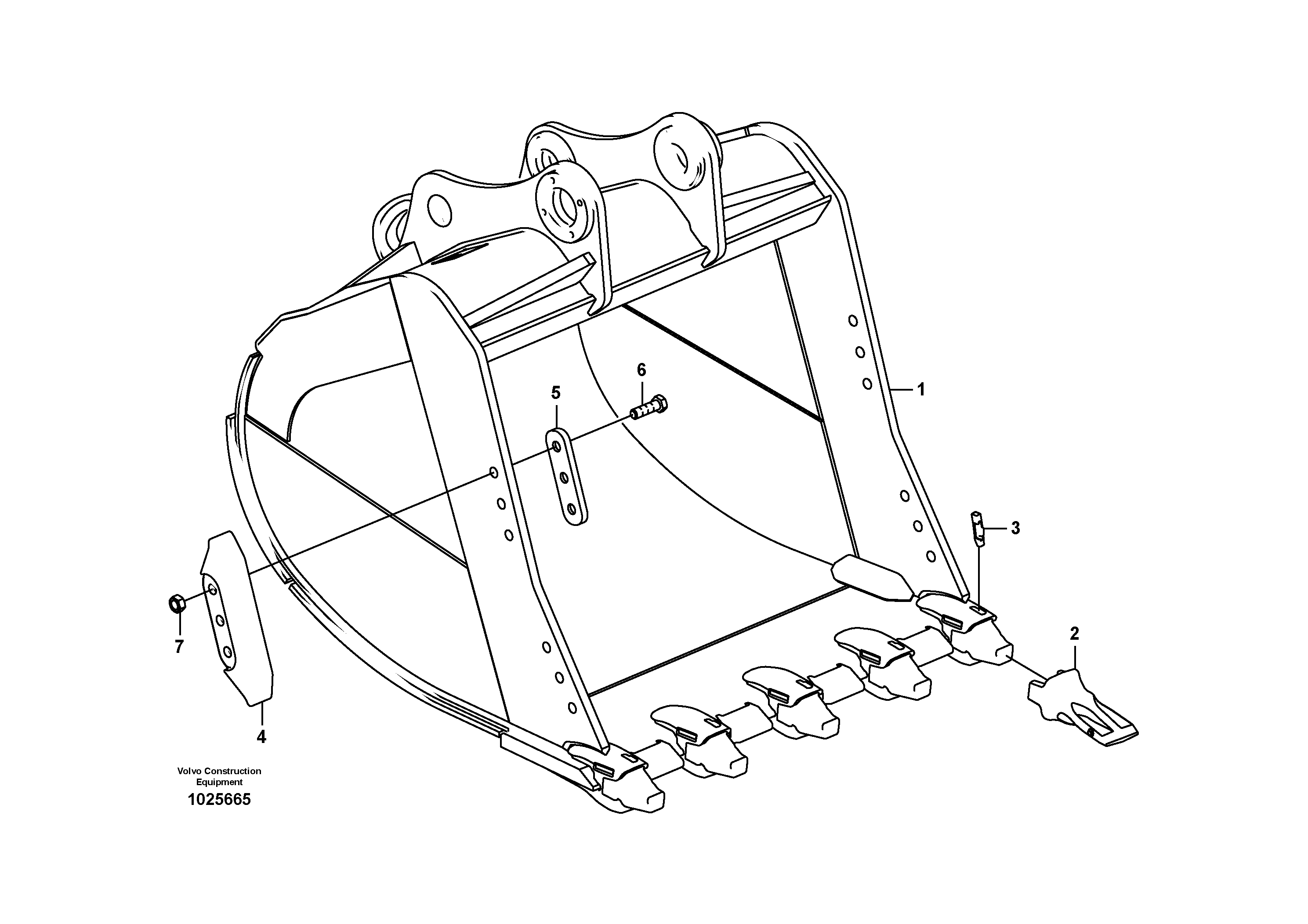 6
5
1
3
2
7
4
Volvo Construction Equipment
1025665