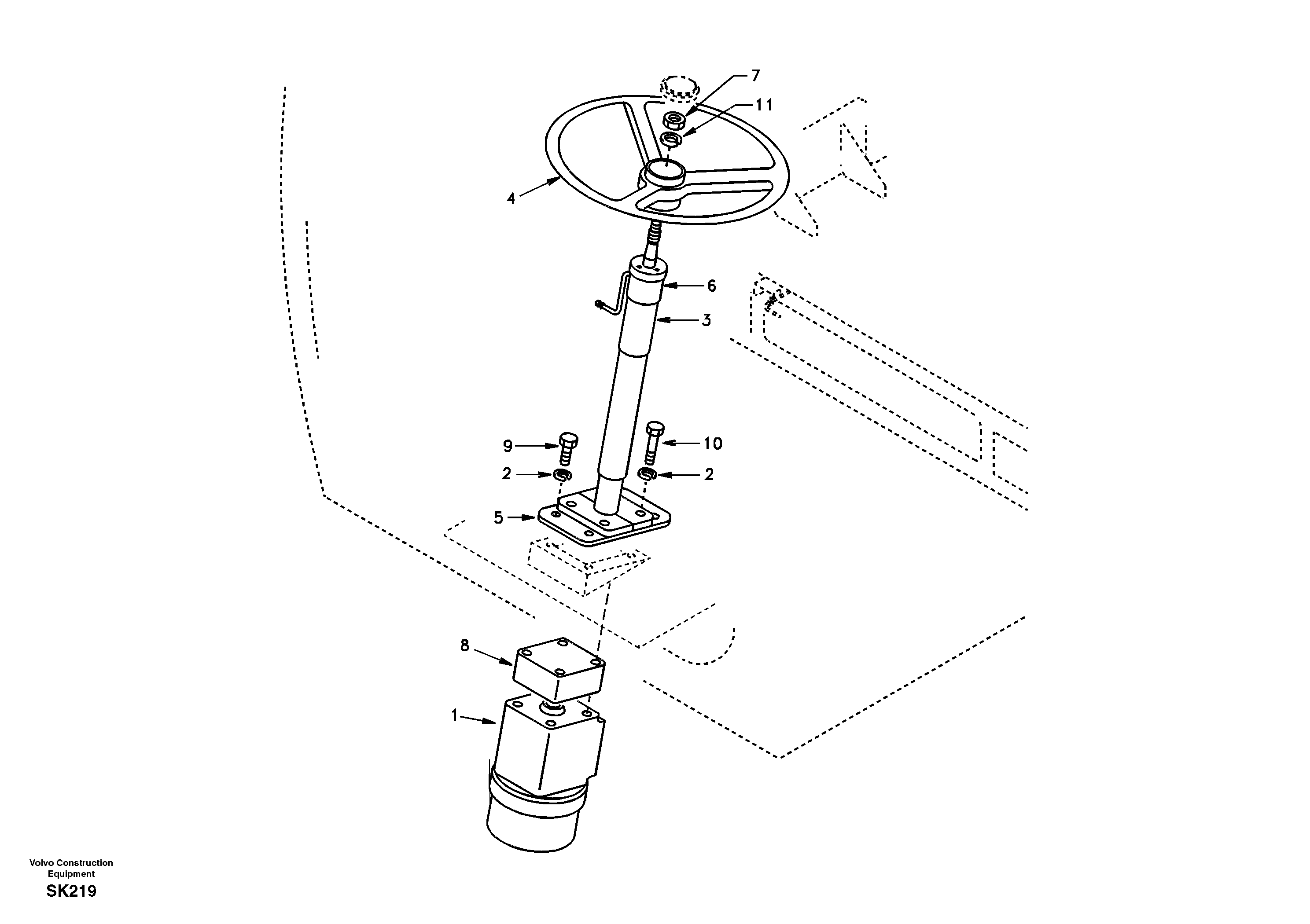 7
11
4
6
3
9
10
2
2
5
8
1

Volvo Construction Equipment
SK219