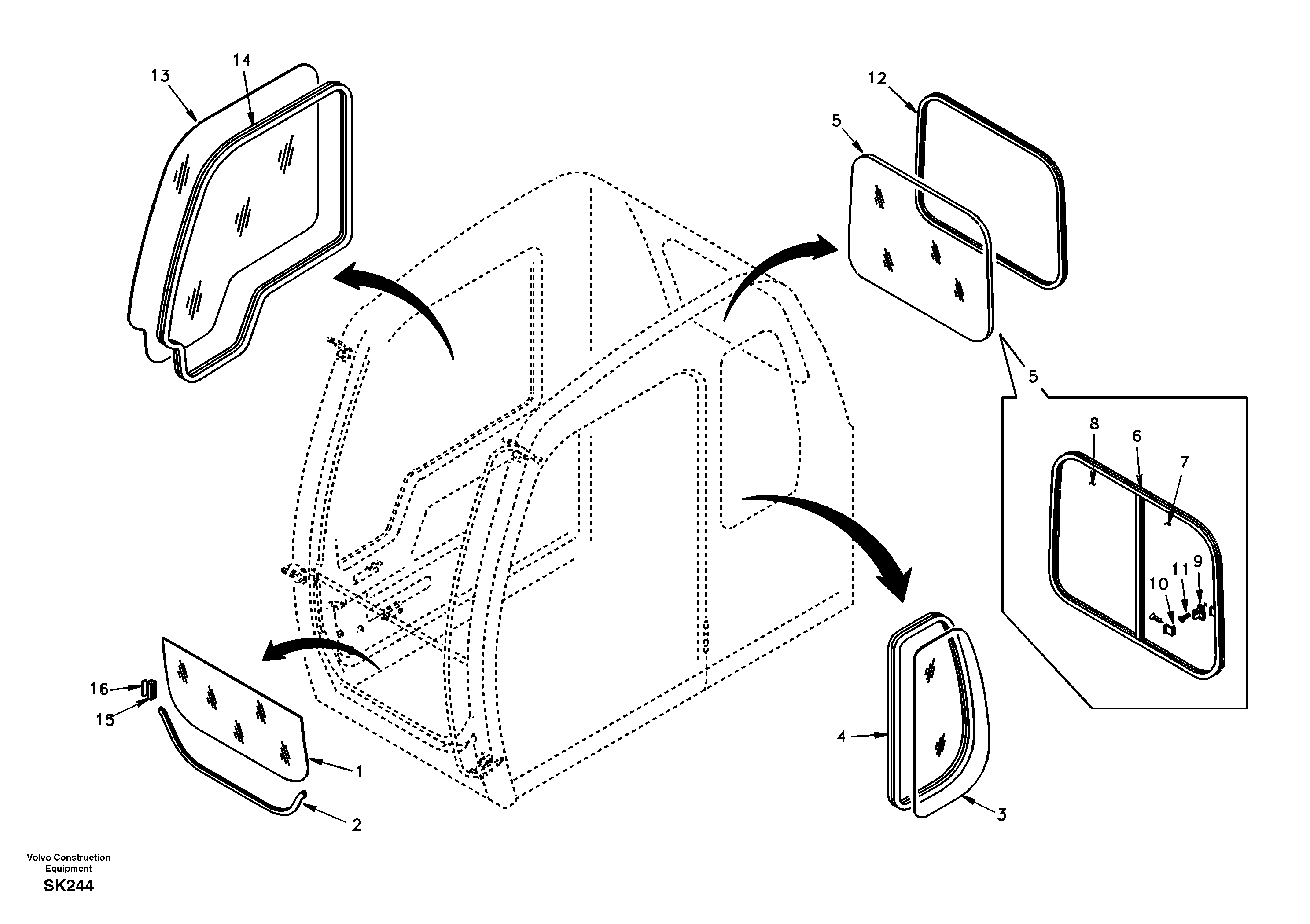 13
14
12
5
5
8
6
7
10
11
9
16
15
1
2
4
3

Volvo Construction Equipment
SK244