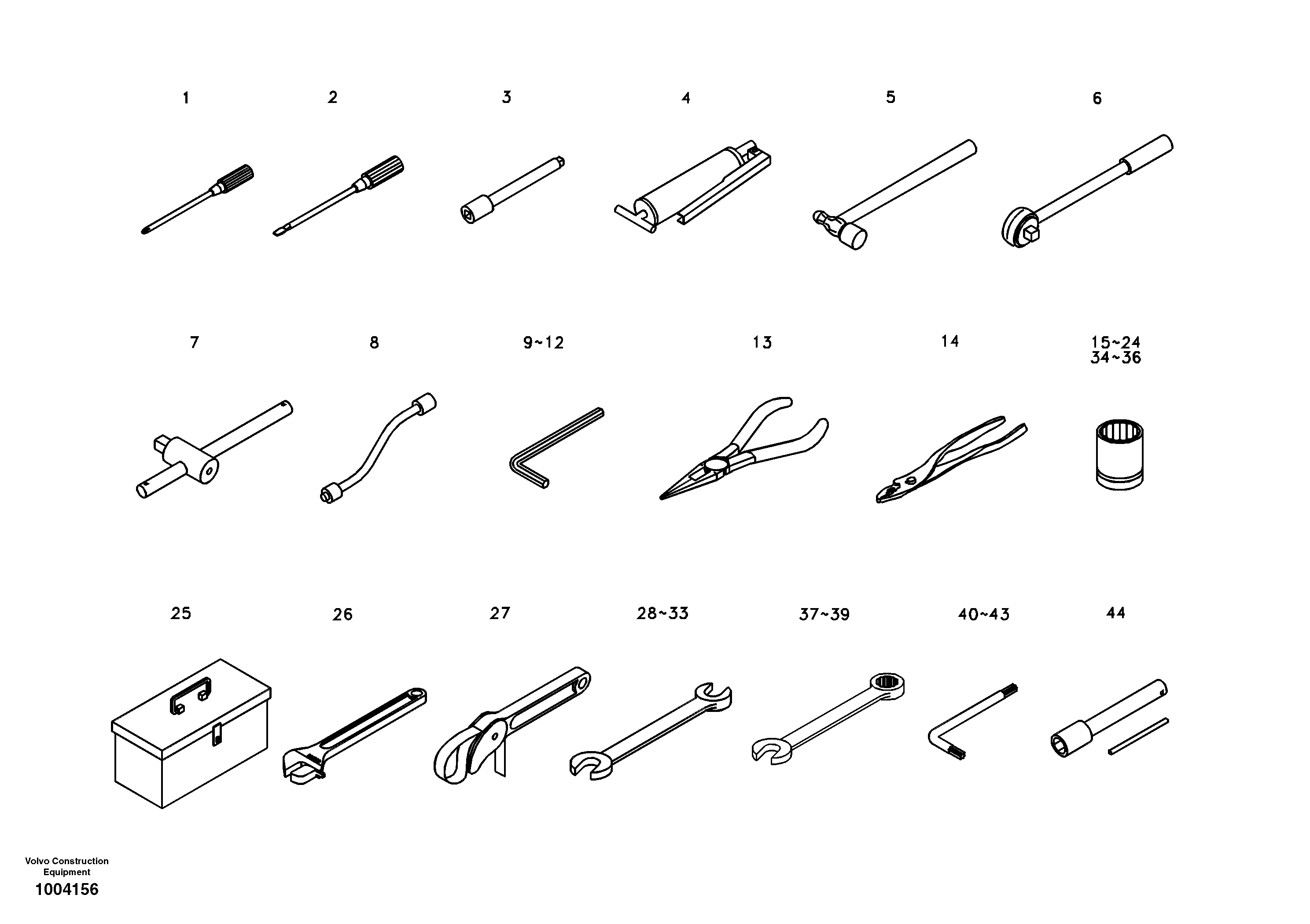 1 2 3 4 5 6

7 8 9~12 13 14 15~24 34~36

25 26 27 28~33 37~39 40~43 44

Volvo Construction Equipment

1004156