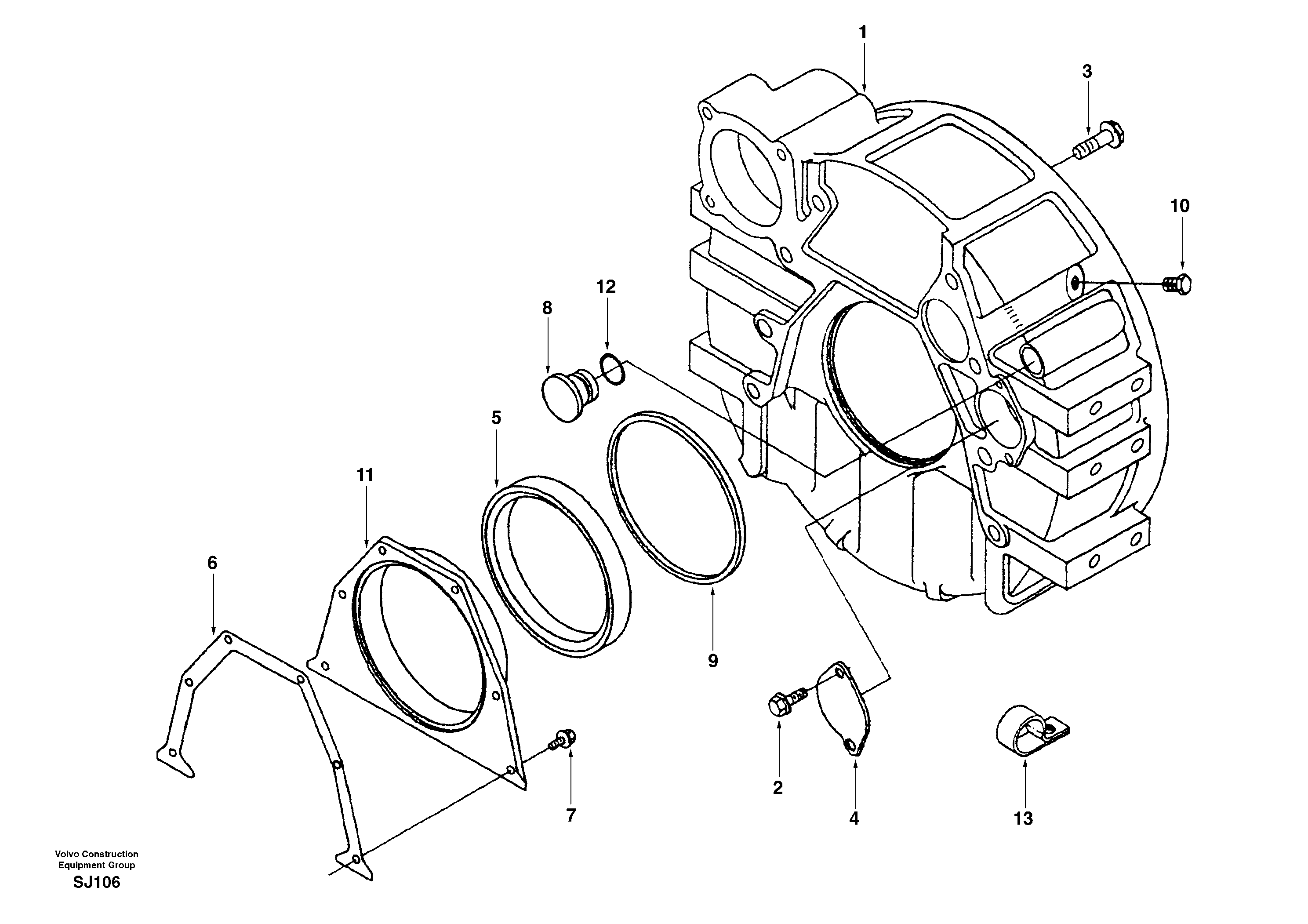 1

3

10

12

8

5

11

6

9

2

4

13

7

Volvo Construction Equipment Group

SJ106