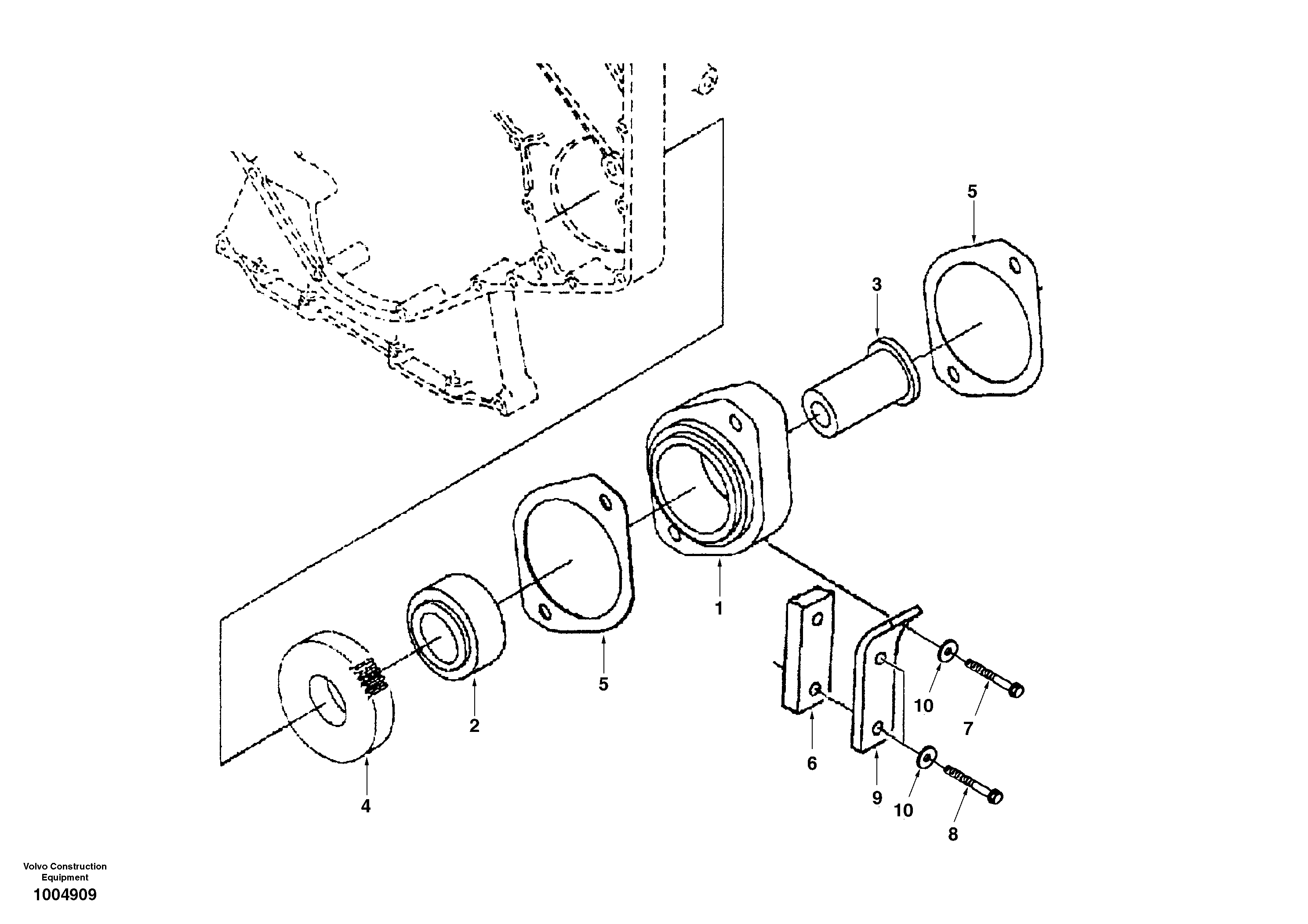 5
3
1
5
2
4
10
7
6
9
10
8
Volvo Construction Equipment
1004909