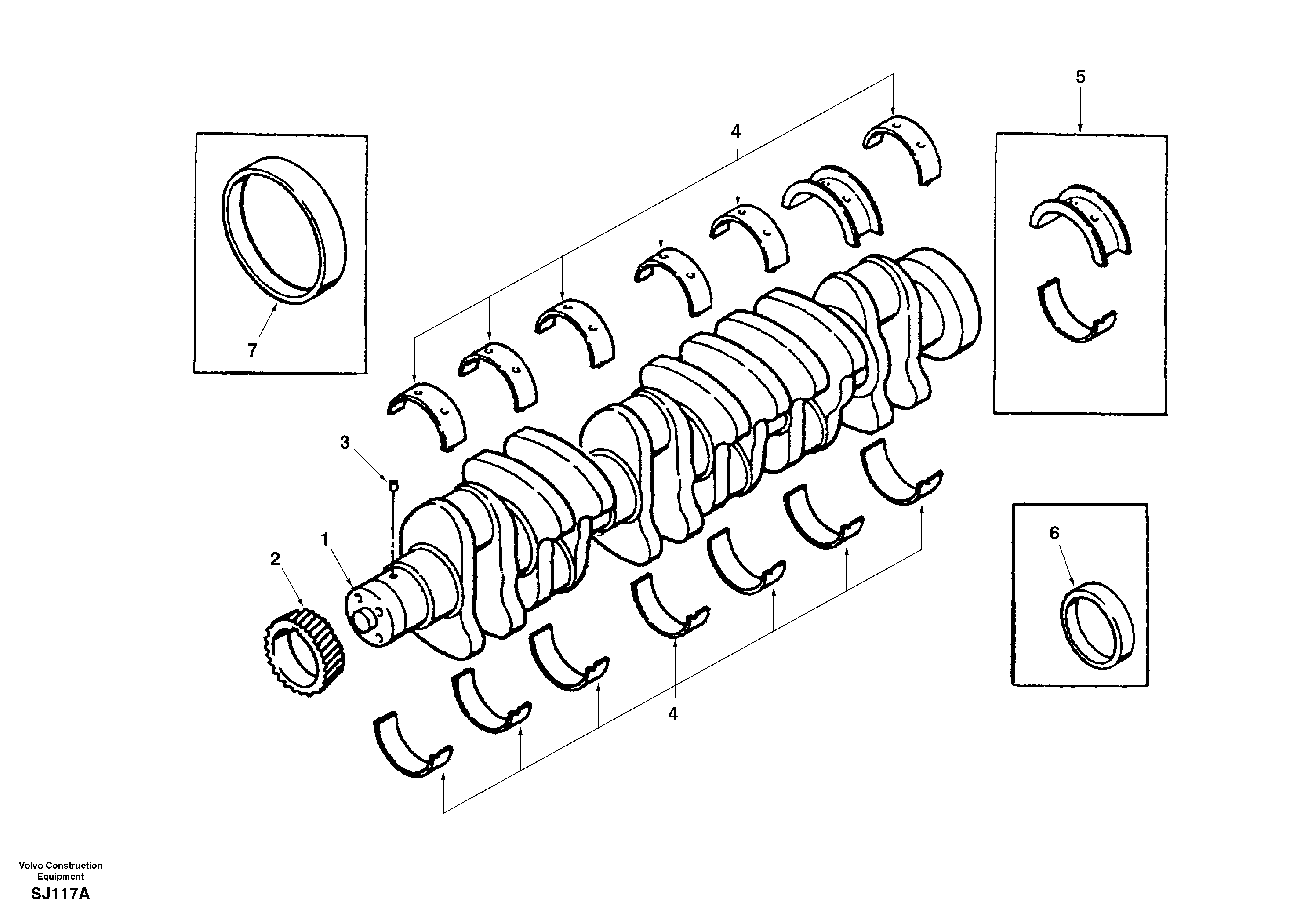 5

4

7

3

1

2

6

4

Volvo Construction Equipment

SJ117A