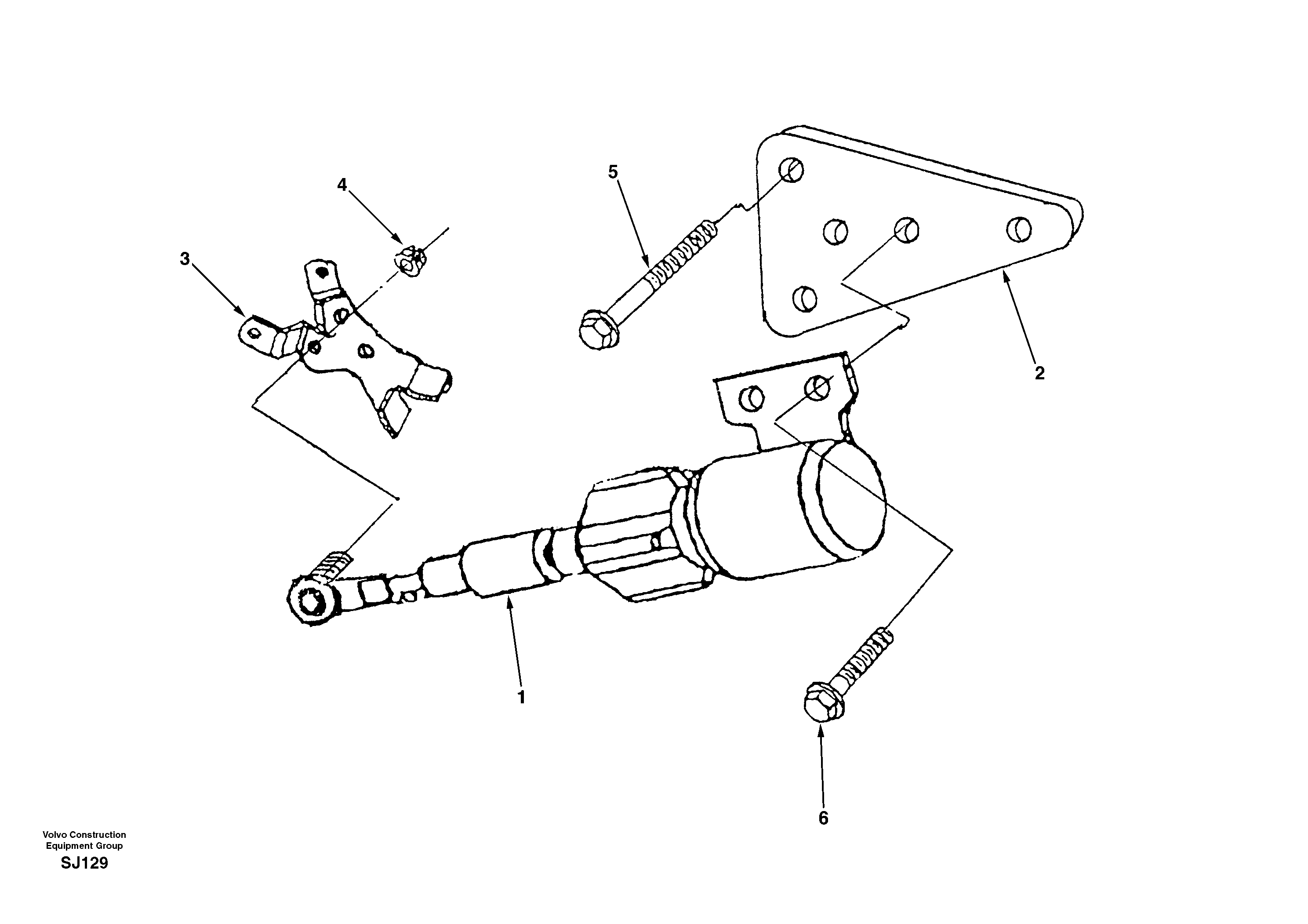 5

4

3

2

1

6

Volvo Construction
Equipment Group

SJ129