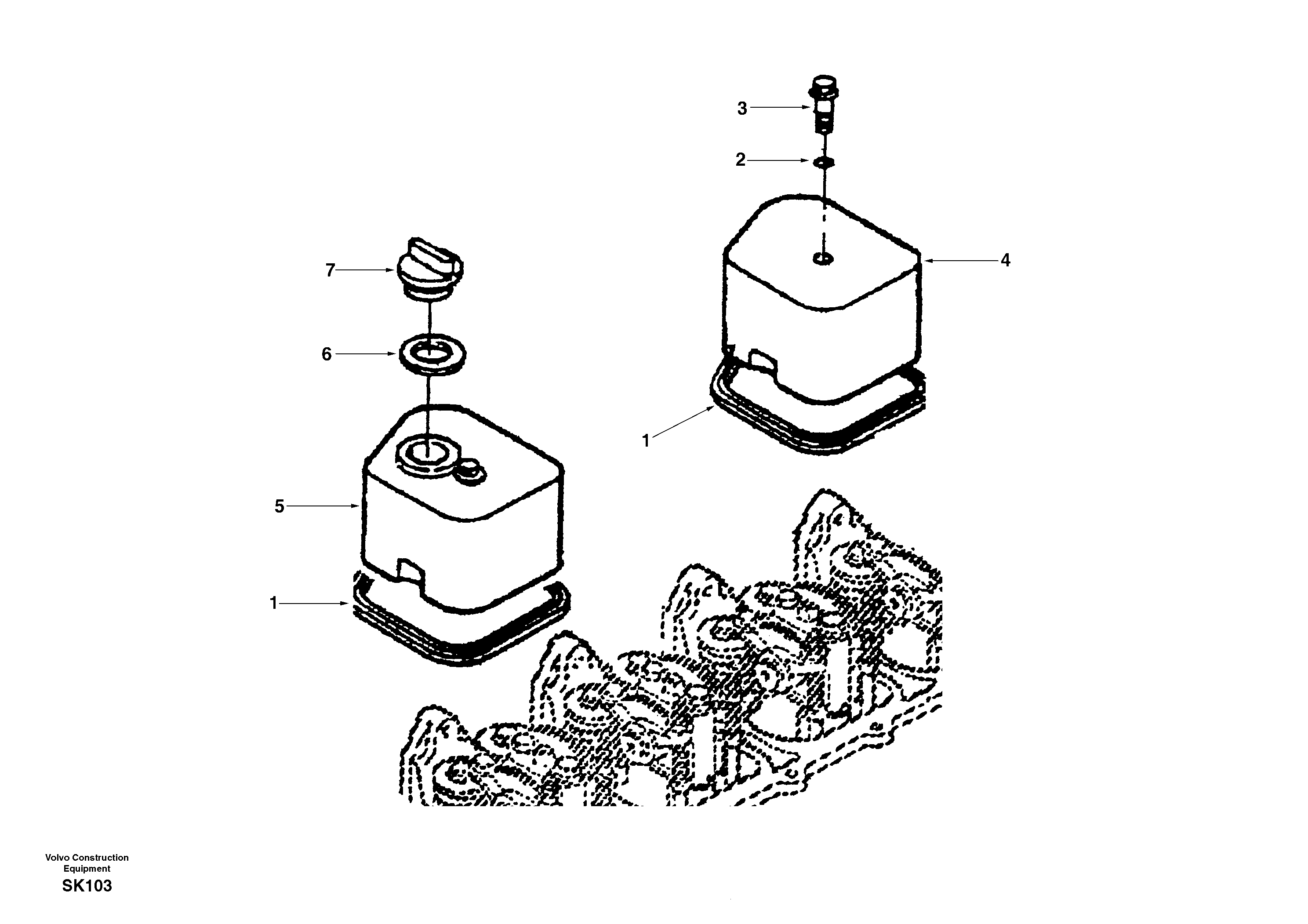 3
2
4
7
6
1
5
1

Volvo Construction Equipment
SK103