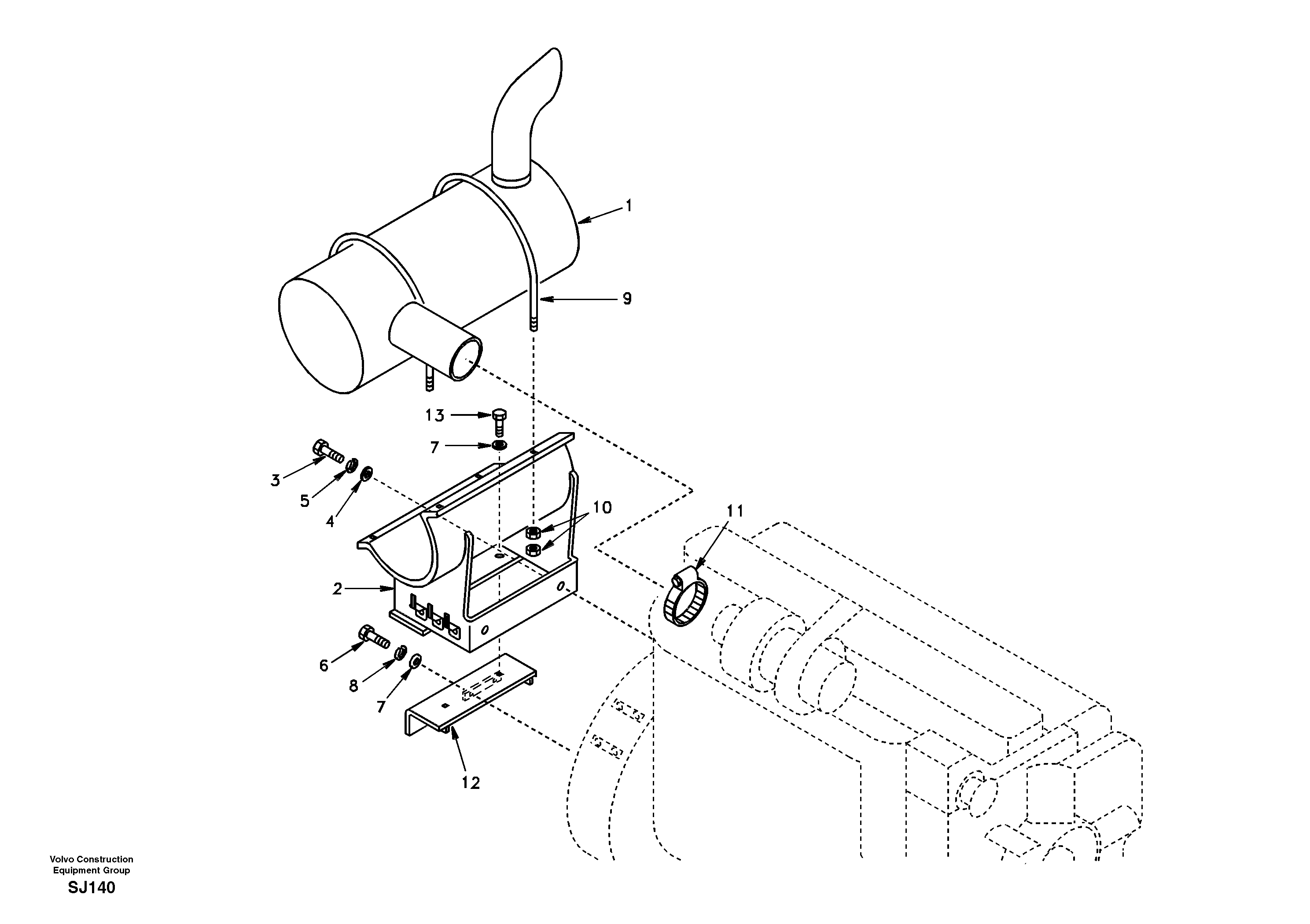 1
9
13
7
3
5
4
10
11
2
6
8
7
12

Volvo Construction
Equipment Group
SJ140