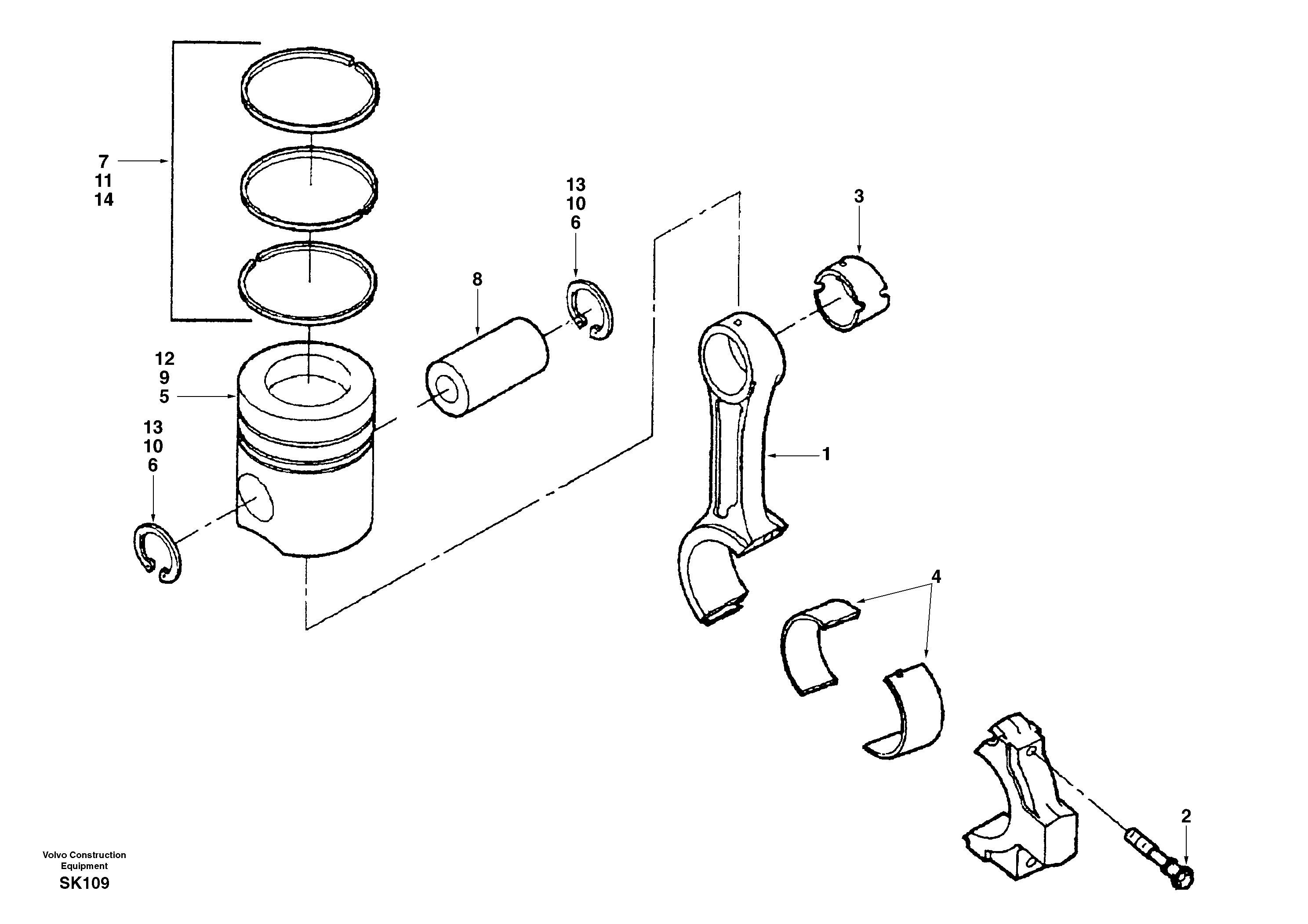 7
11
14

13
10
6

3

8

12
9
5

13
10
6

1

4

2

Volvo Construction Equipment
SK109