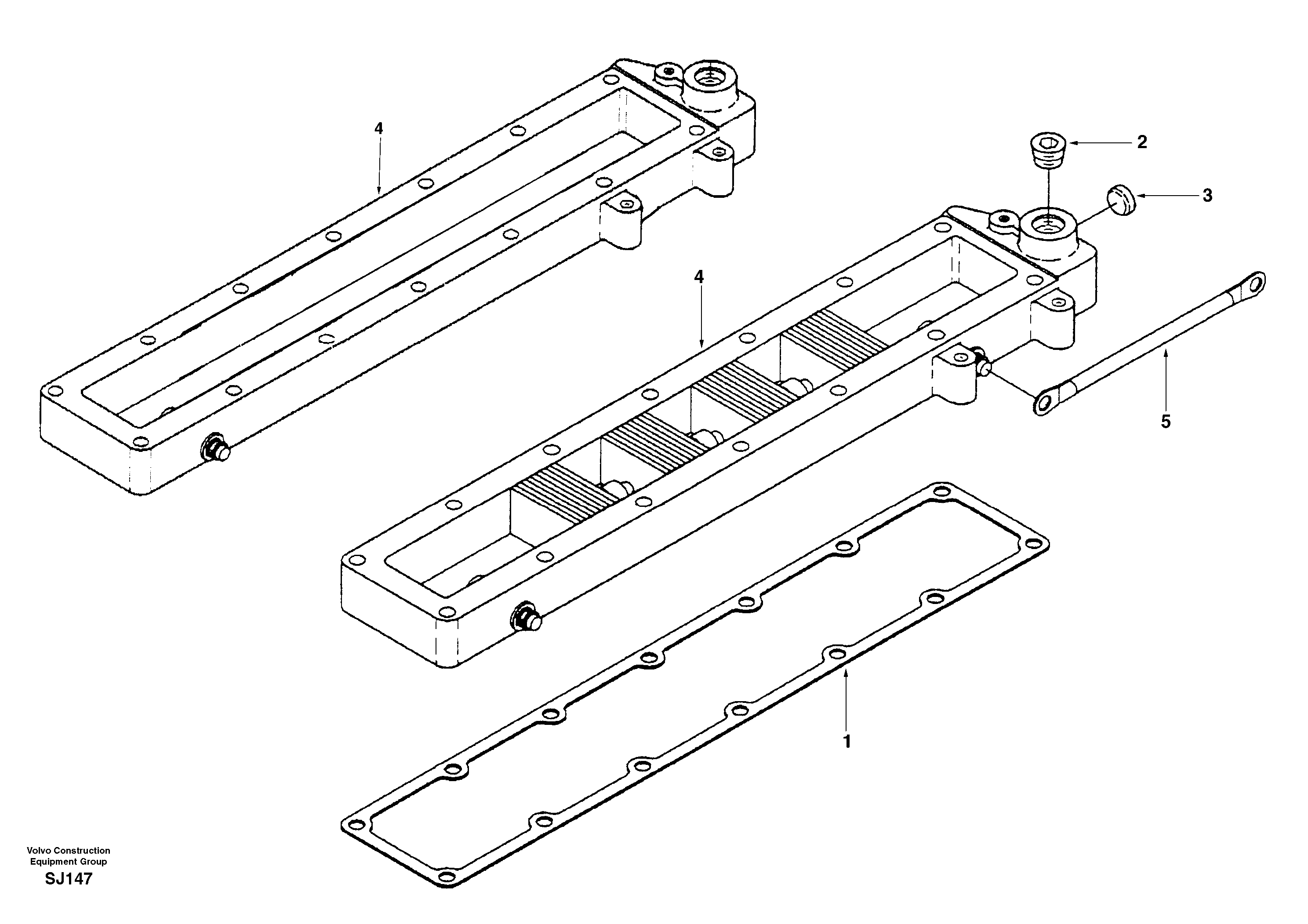 4

2

3

4

5

1

Volvo Construction Equipment Group

SJ147