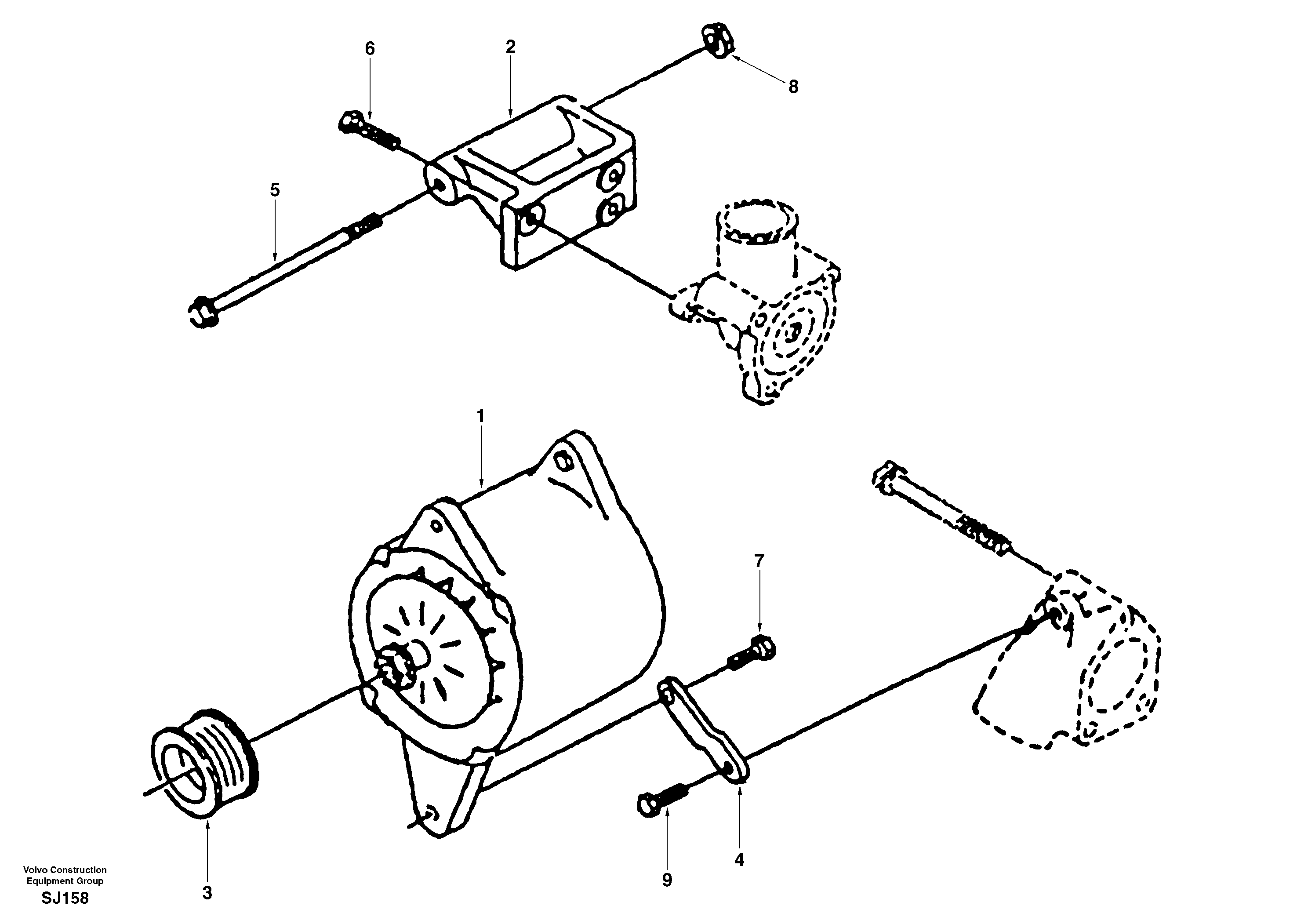 6
2
8
5
1
7
3
9
4

Volvo Construction Equipment Group
SJ158