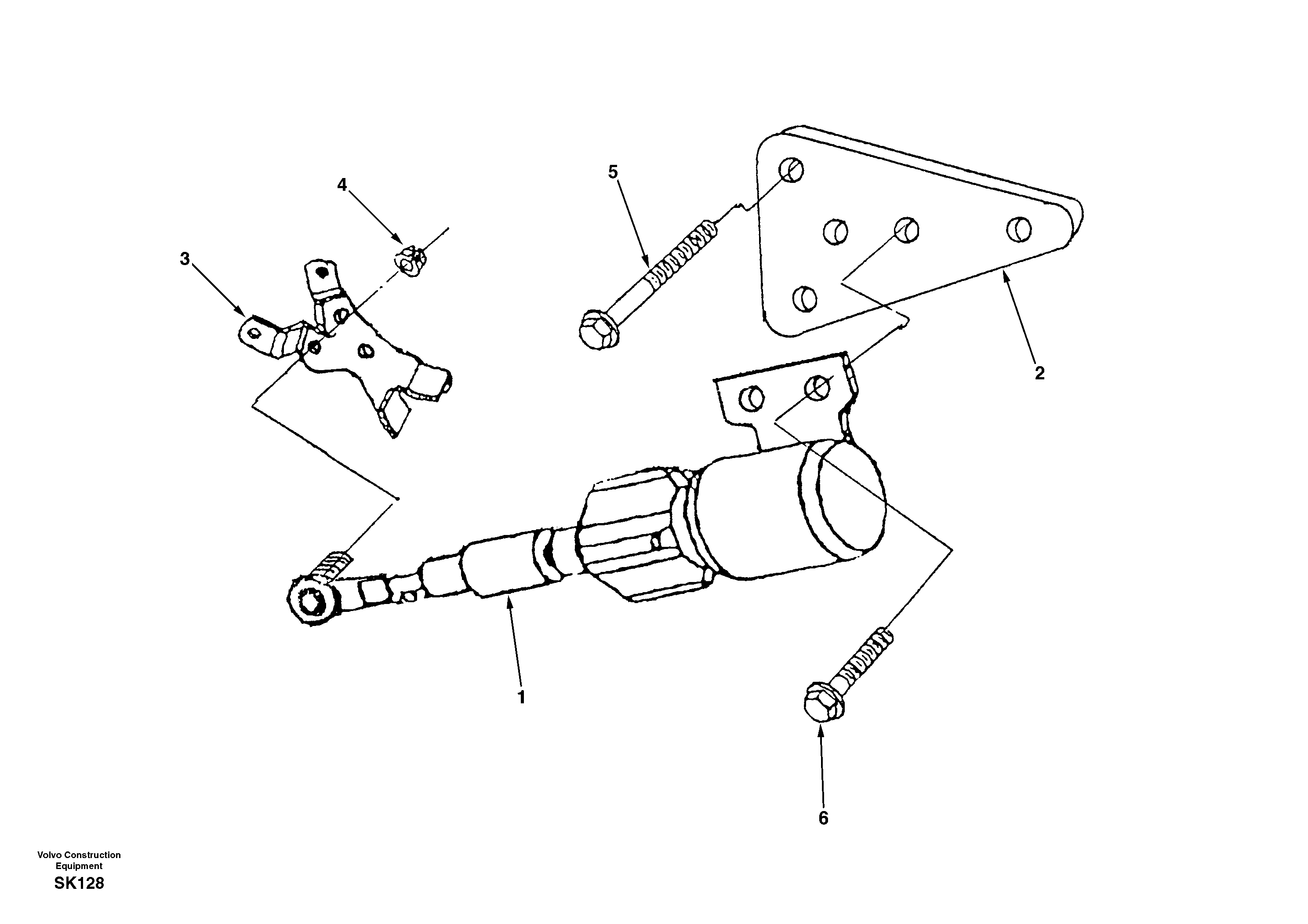 5

4

3

2

1

6

Volvo Construction Equipment
SK128