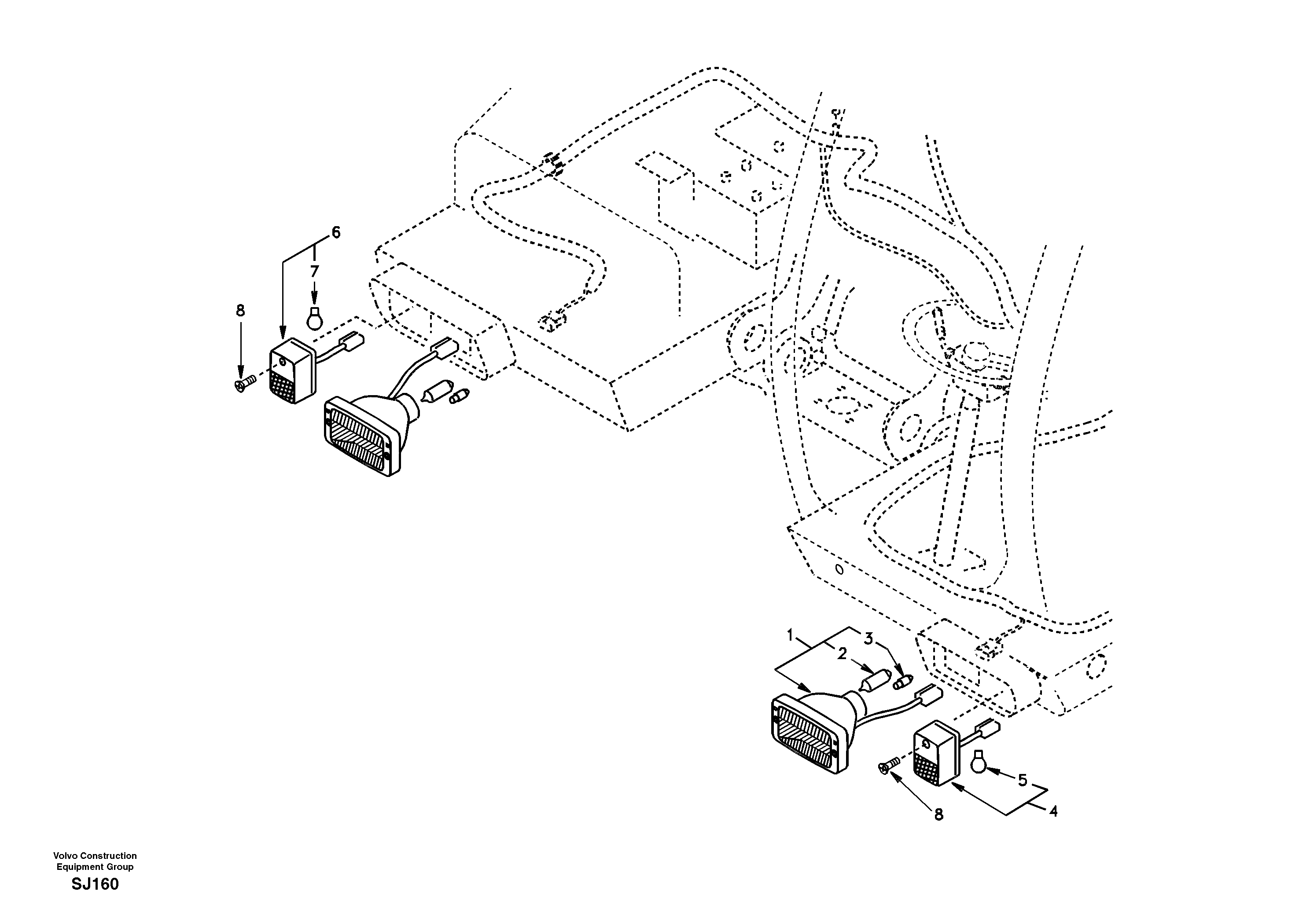 6
7
8
1
2
3
5
4
8

Volvo Construction Equipment Group
SJ160