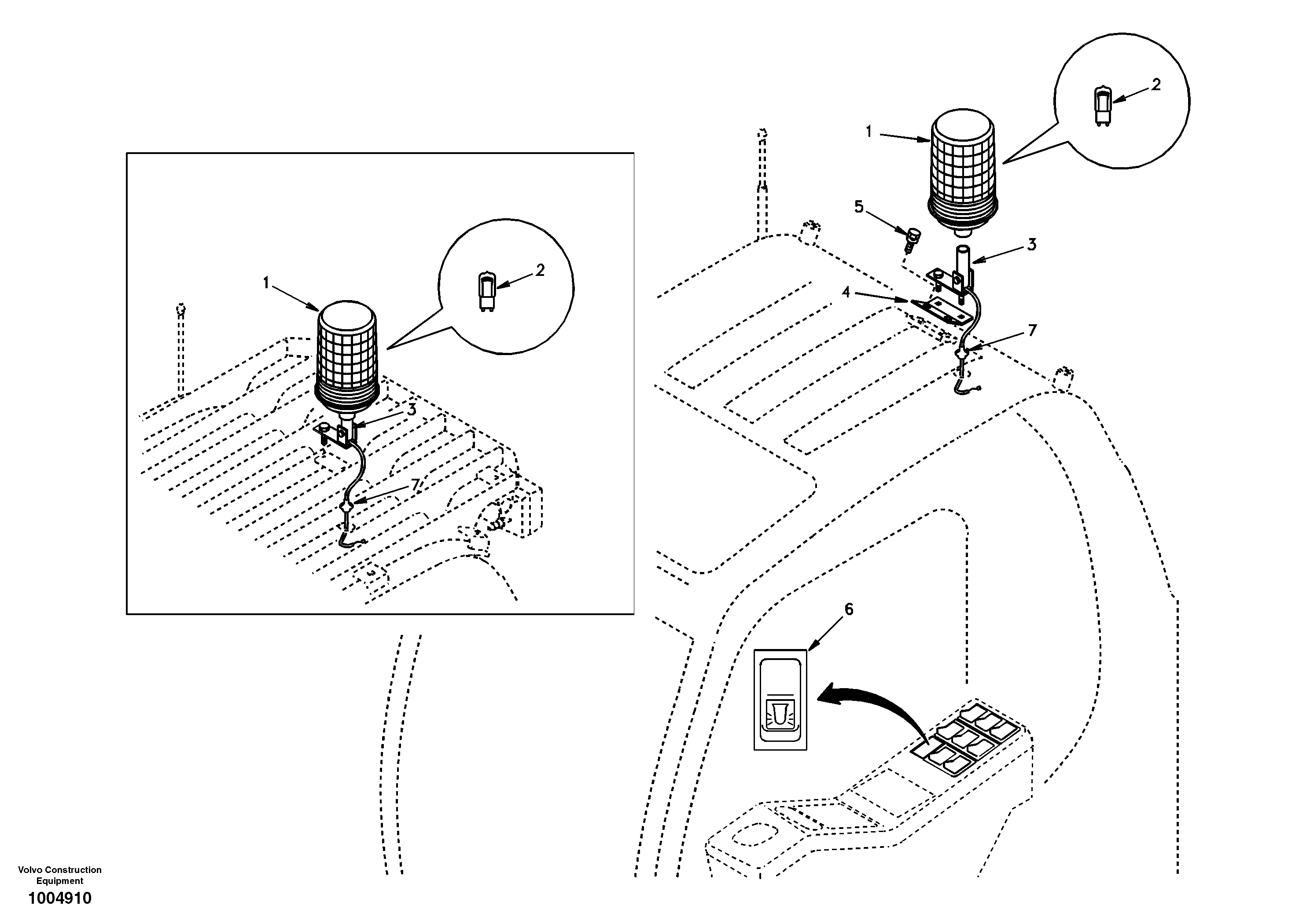 1
2
3
7

1
2
5
3
4
7
6

Volvo Construction Equipment
1004910