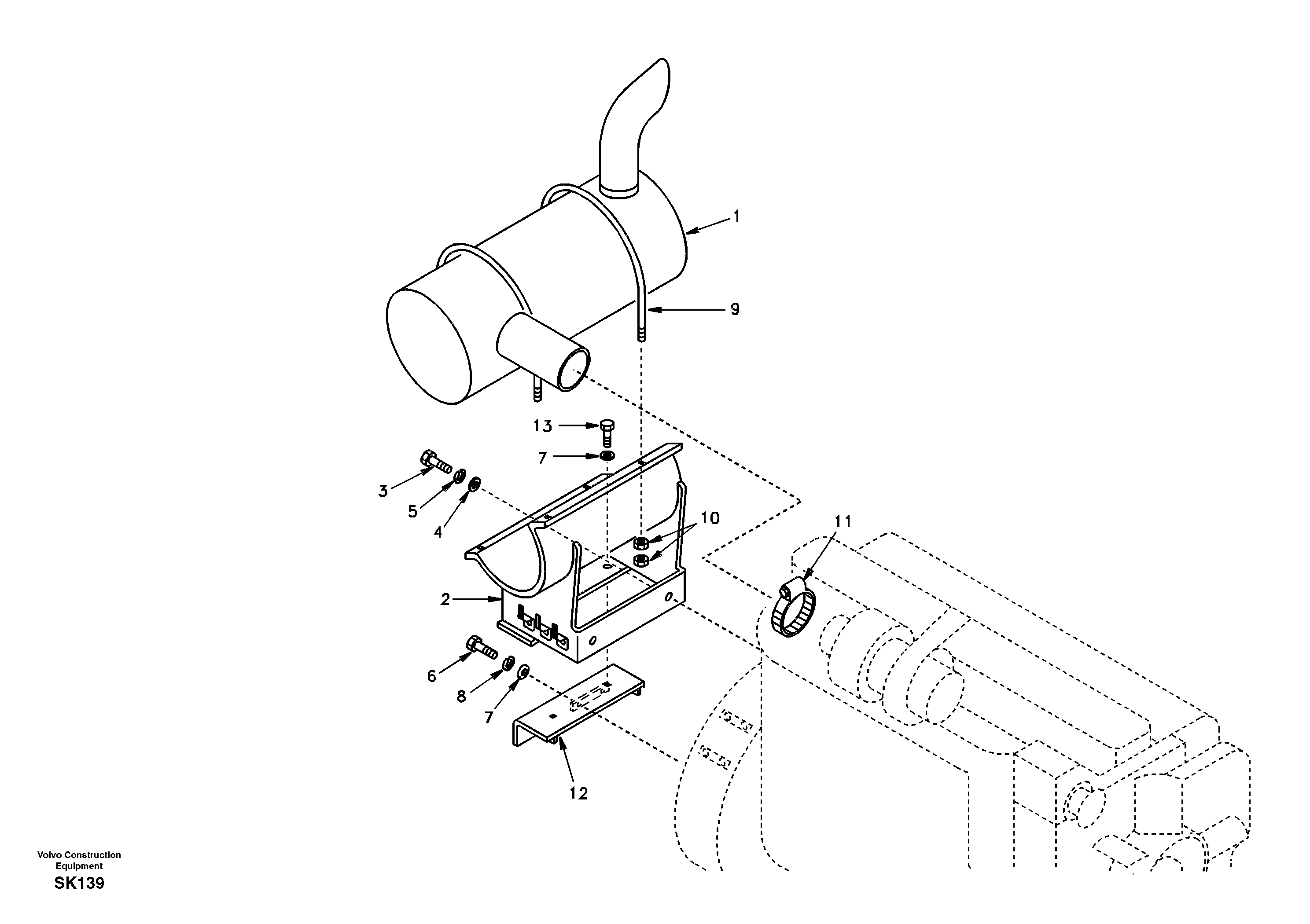 1

9

13

7

3

5

4

10

11

2

6

8

7

12

Volvo Construction Equipment
SK139