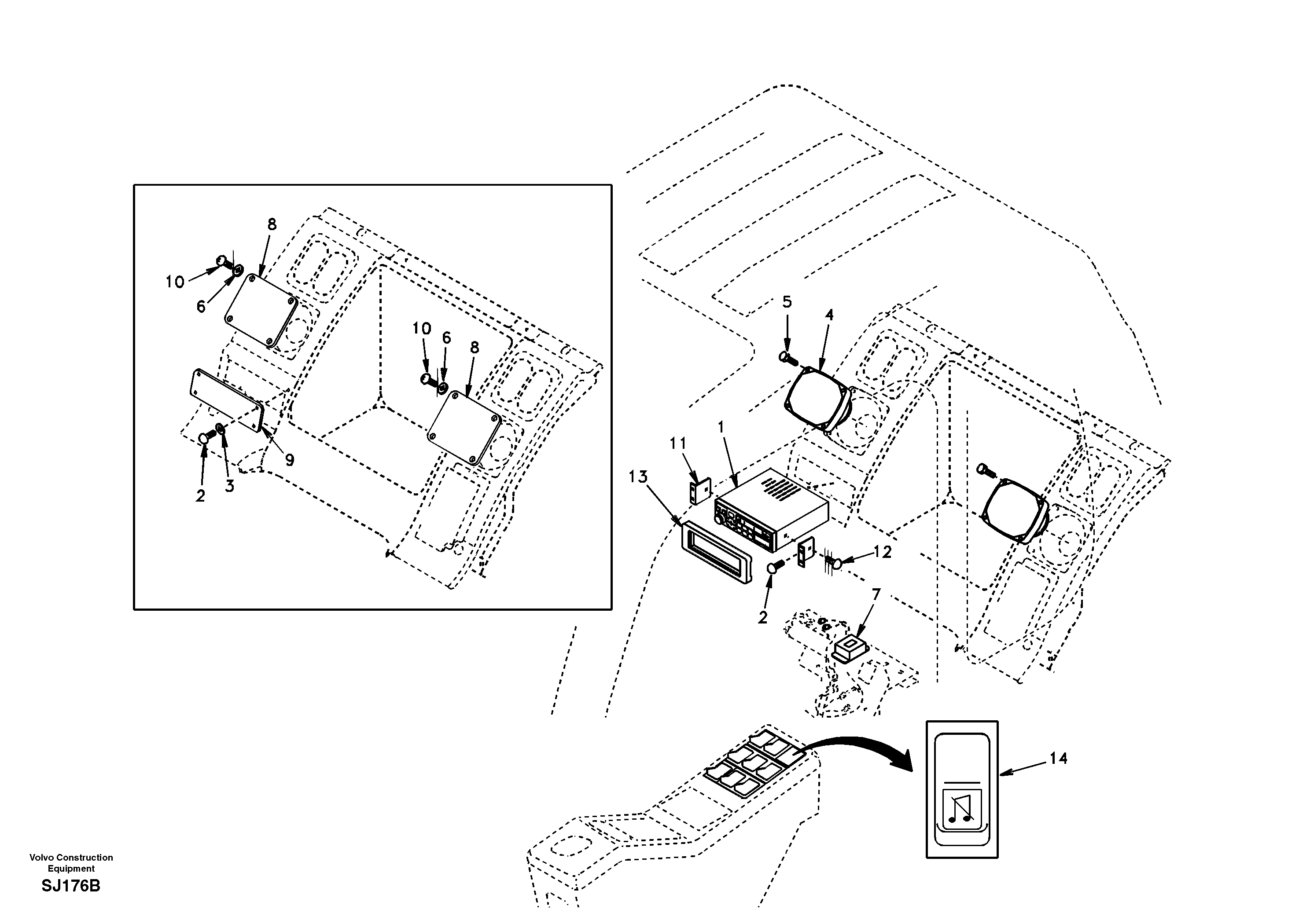 8
10
6
10 6 8
9
2 3
5 4
11 1
13
12
2
7
14

Volvo Construction Equipment
SJ176B