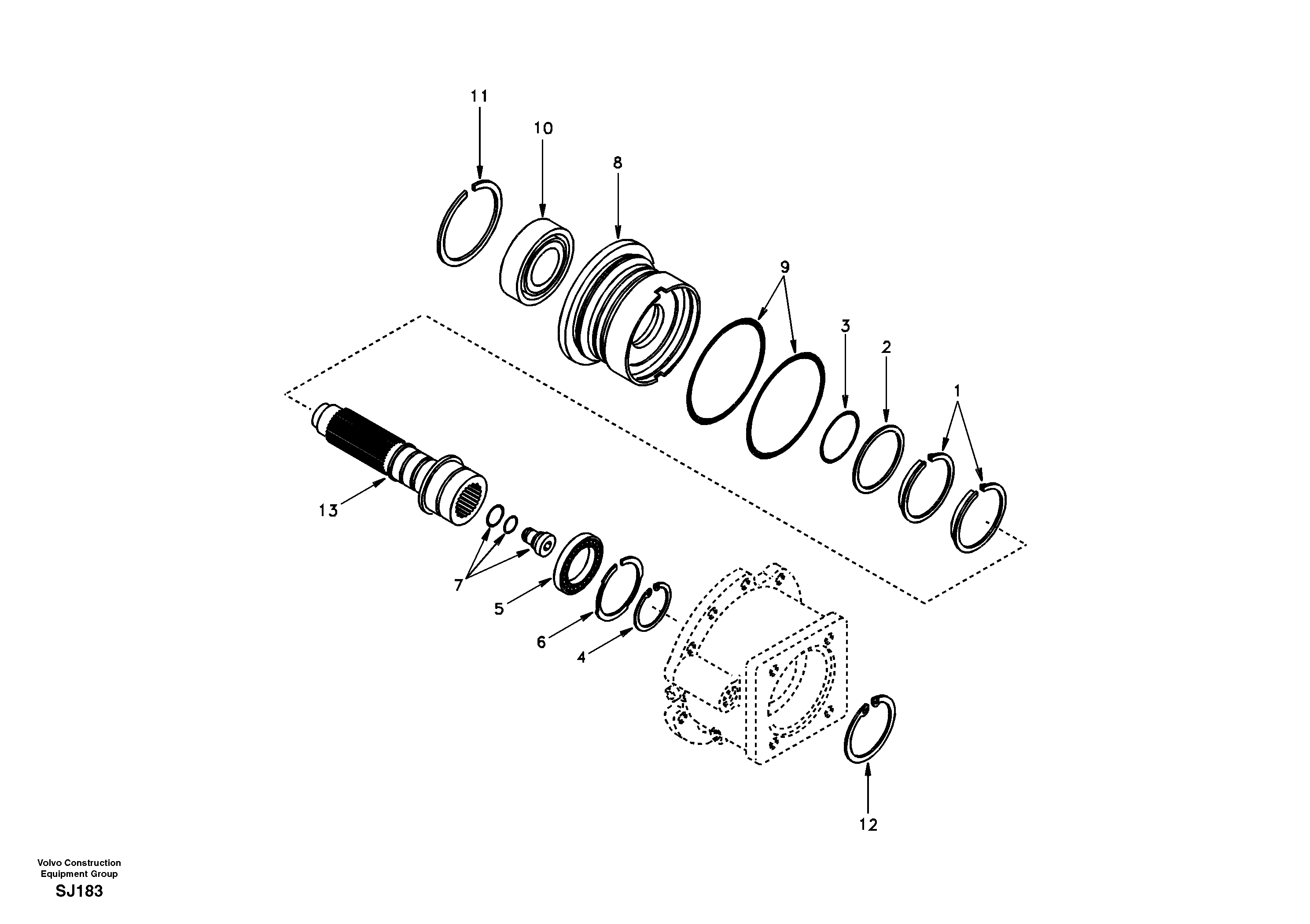 11
10
8
9
3
2
1
13
7
5
6
4
12

Volvo Construction Equipment Group
SJ183