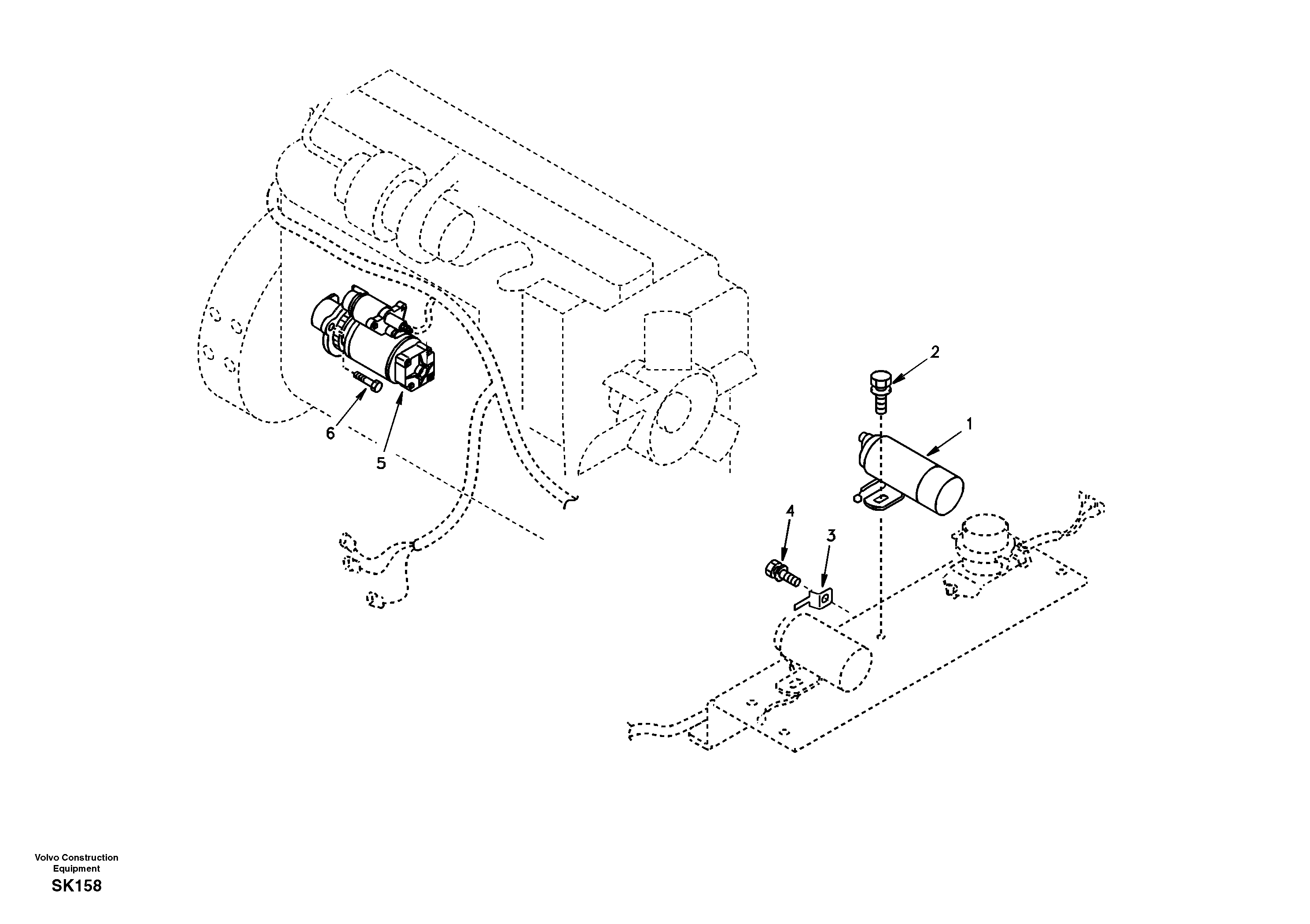 2

1

6

5

4

3

Volvo Construction Equipment

SK158