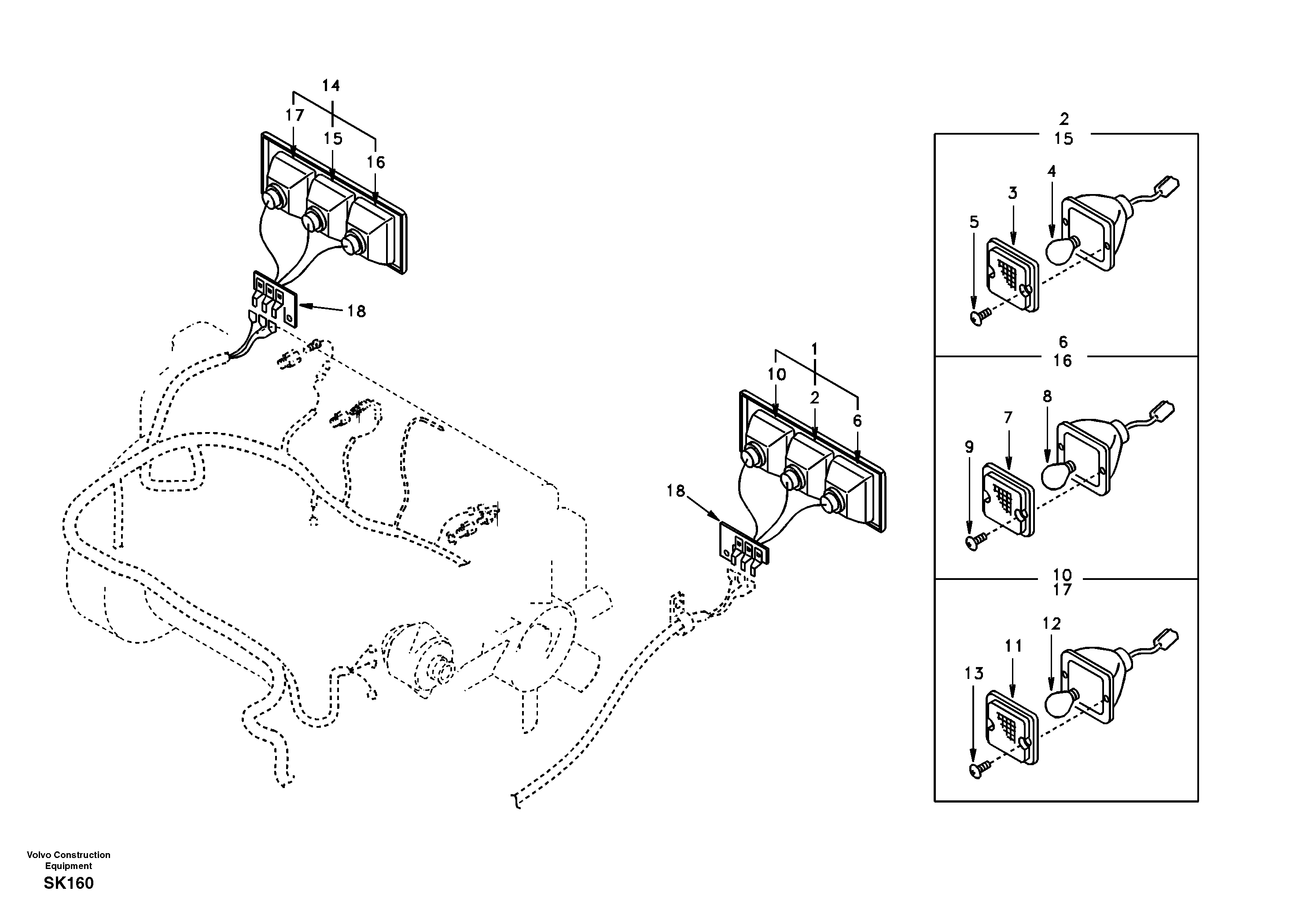 14
17
15
16
18

1
10
2
6
18

2
15
3
4
5

6
16
7
8
9

10
17
11
12
13

Volvo Construction Equipment
SK160