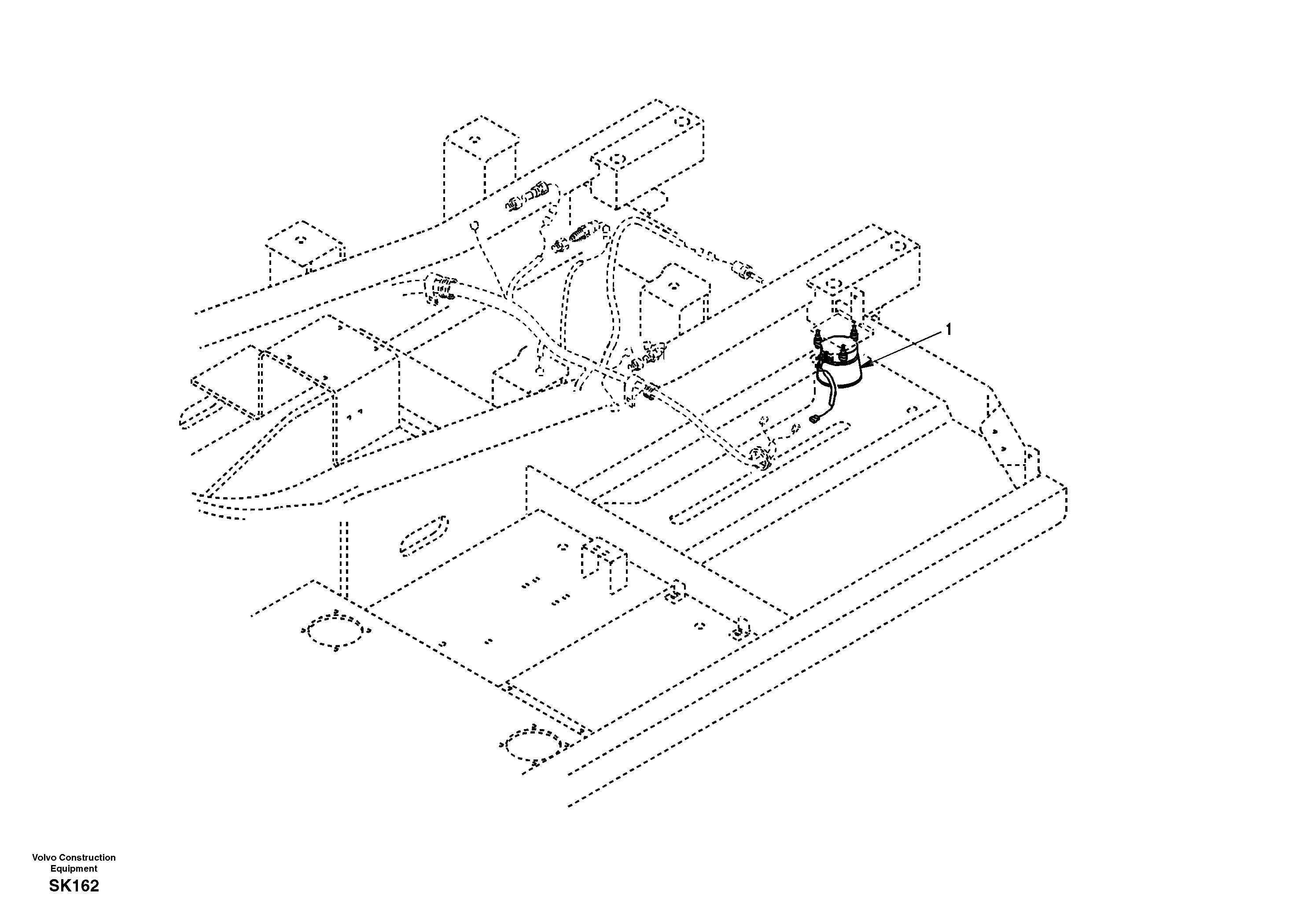 1

Volvo Construction Equipment

SK162