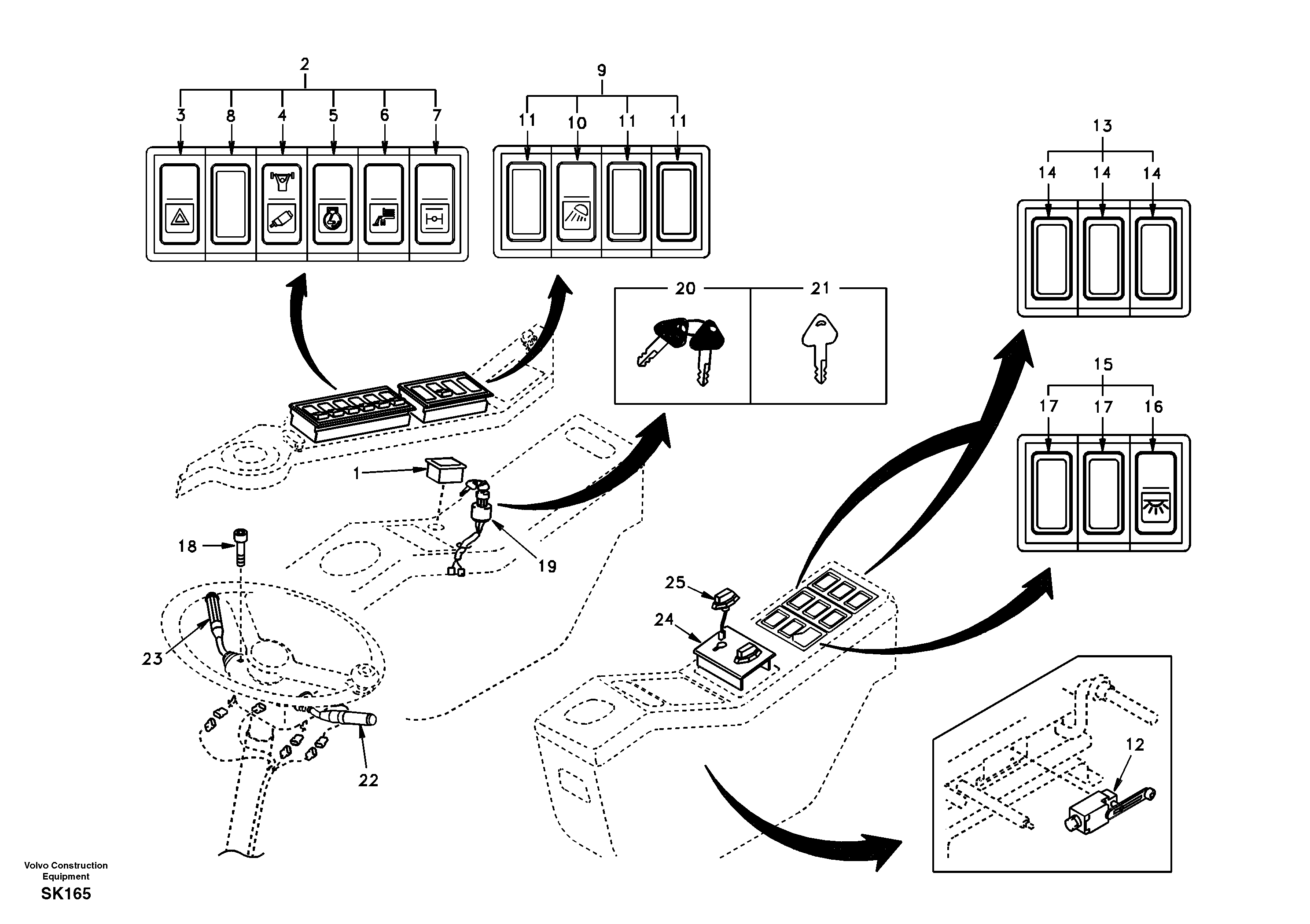 2
3 8 4 5 6 7
9
11 10 11 11
13
14 14 14
20 21
15
17 17 16
1
18
19
25
24
23
22
12
Volvo Construction Equipment
SK165