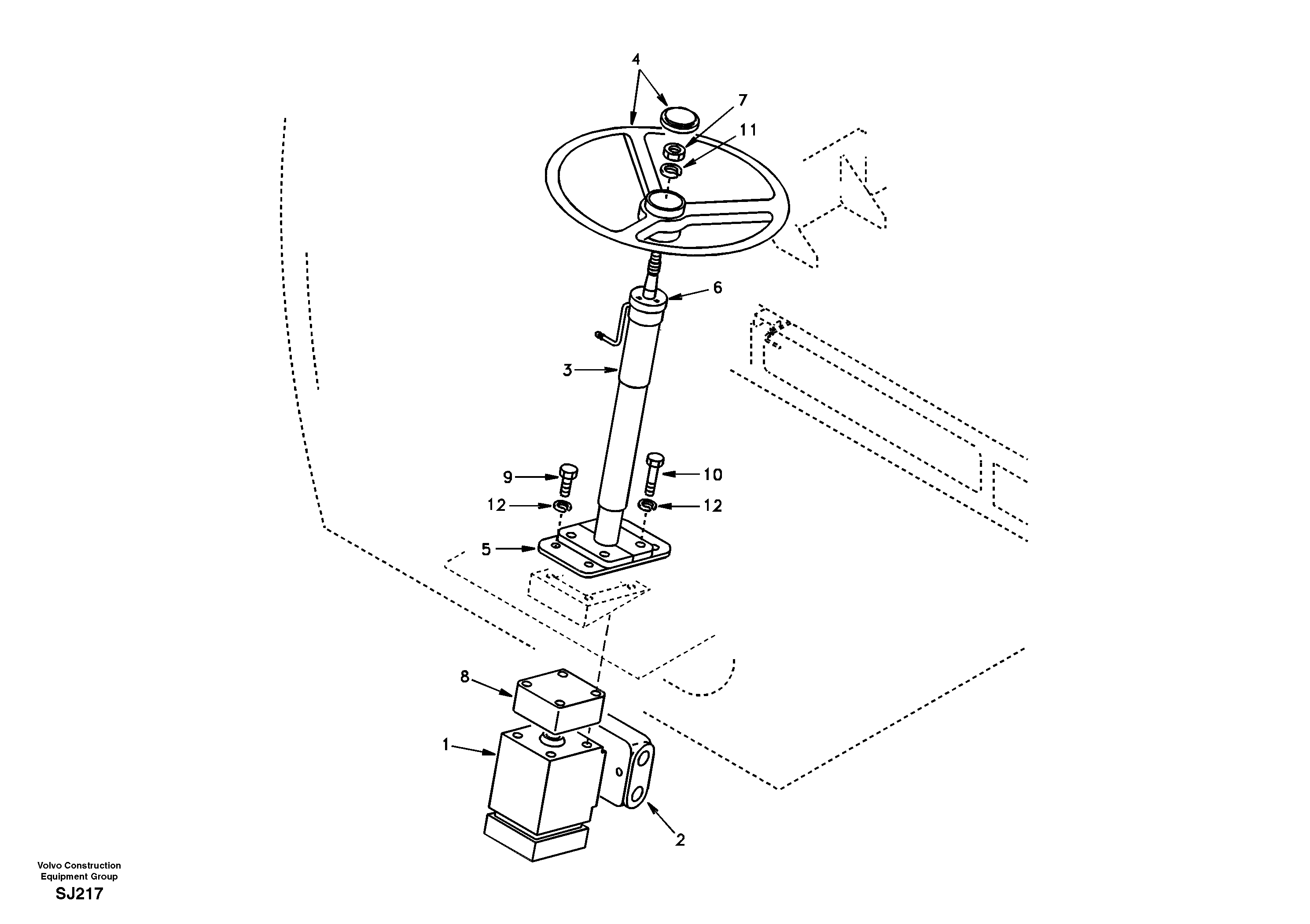 4

7

11

6

3

9

10

12

12

5

8

1

2

Volvo Construction Equipment Group

SJ217