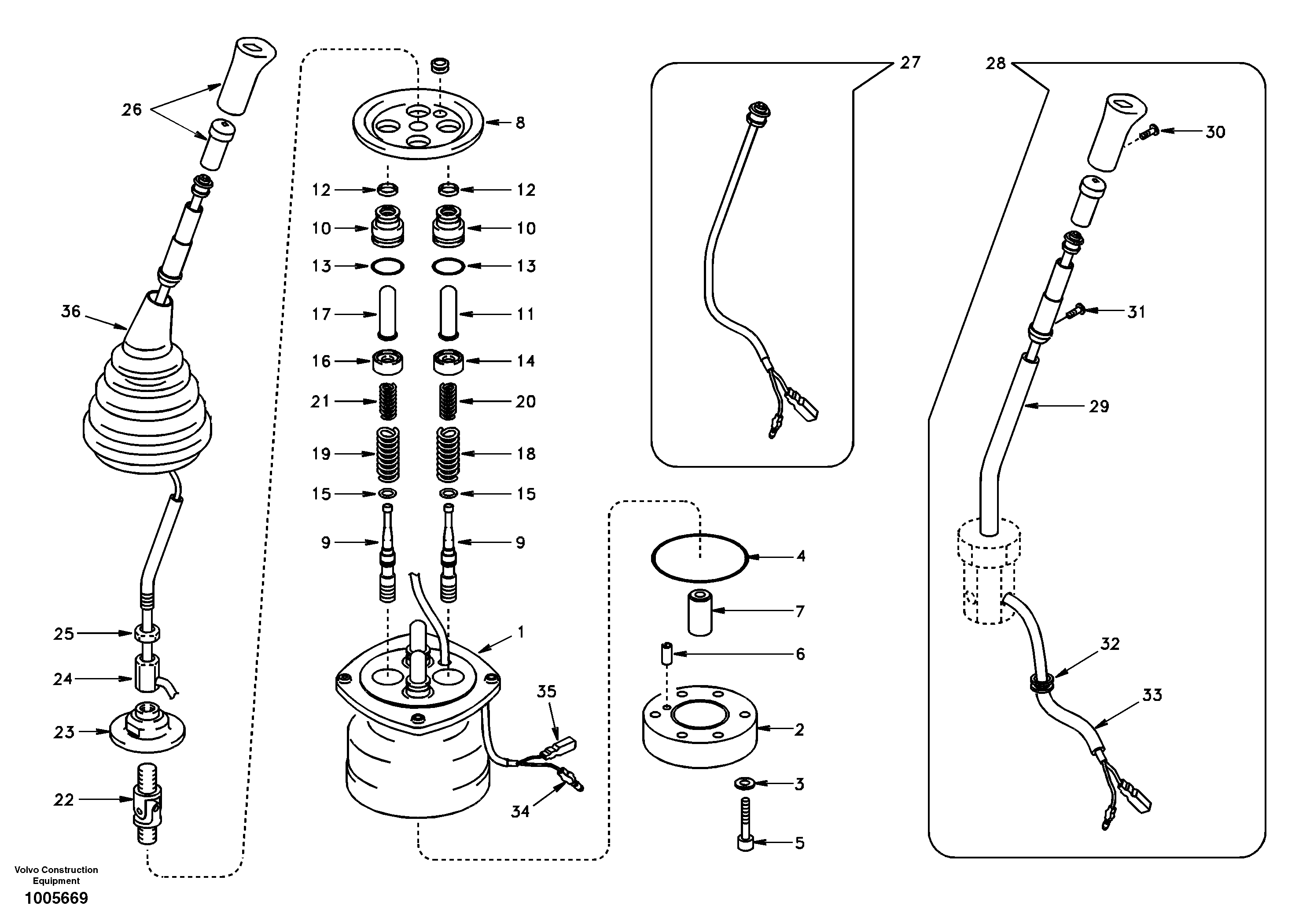 26
36
25
24
23
22
8
12
12
10
10
13
13
17
11
16
14
21
20
19
18
15
15
9
9
1
35
34
27
4
7
6
2
3
5
28
30
31
29
32
33
Volvo Construction Equipment
1005669