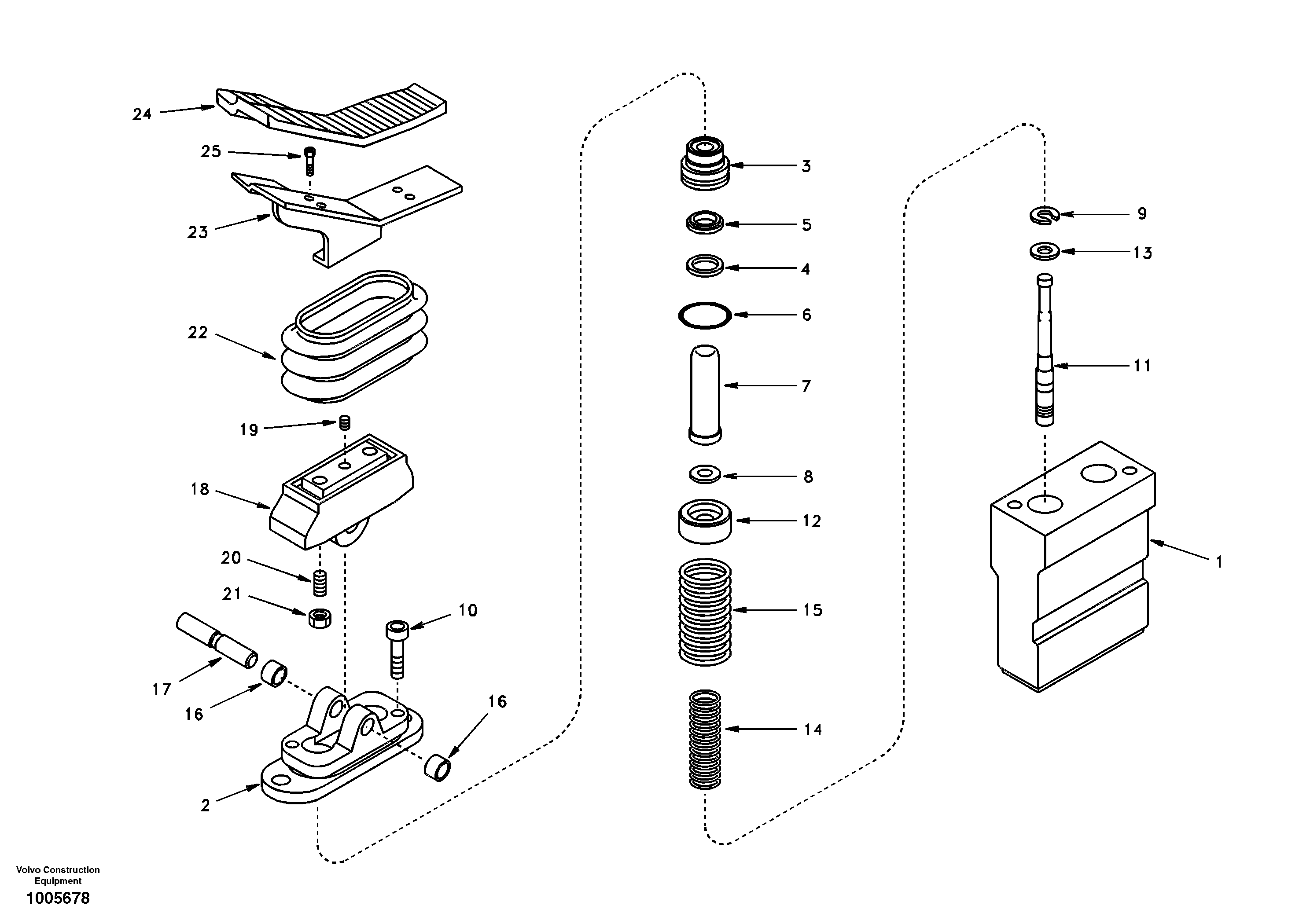 24
25
23
22
19
18
20
21
10
17
16
16
2
3
5
4
6
7
8
12
15
14
9
13
11
1

Volvo Construction Equipment
1005678