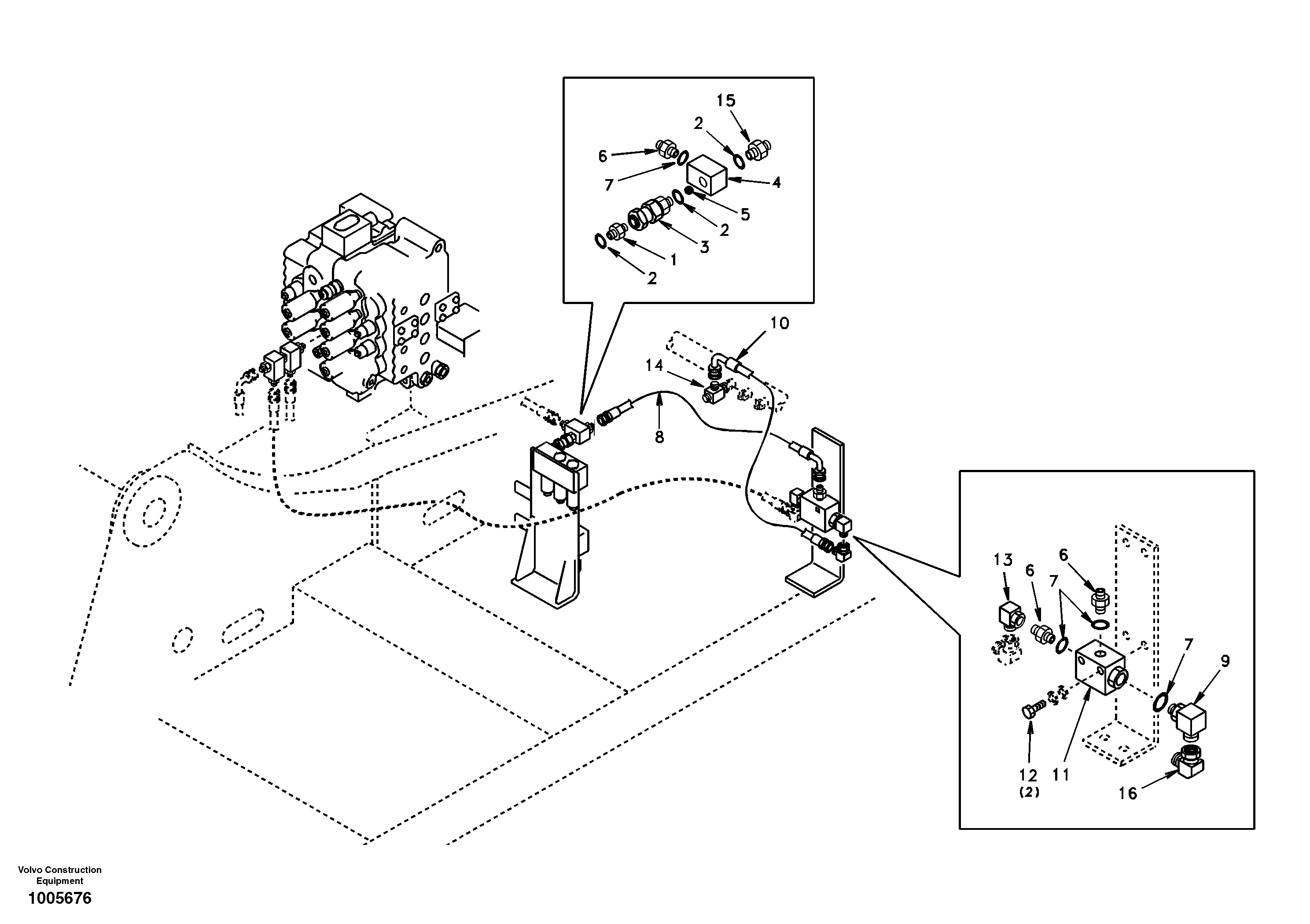 15
2
6
7
4
5
2
3
1
2

10
14
8

13
6
6
7
7
9
12
(2)
11
16

Volvo Construction Equipment
1005676