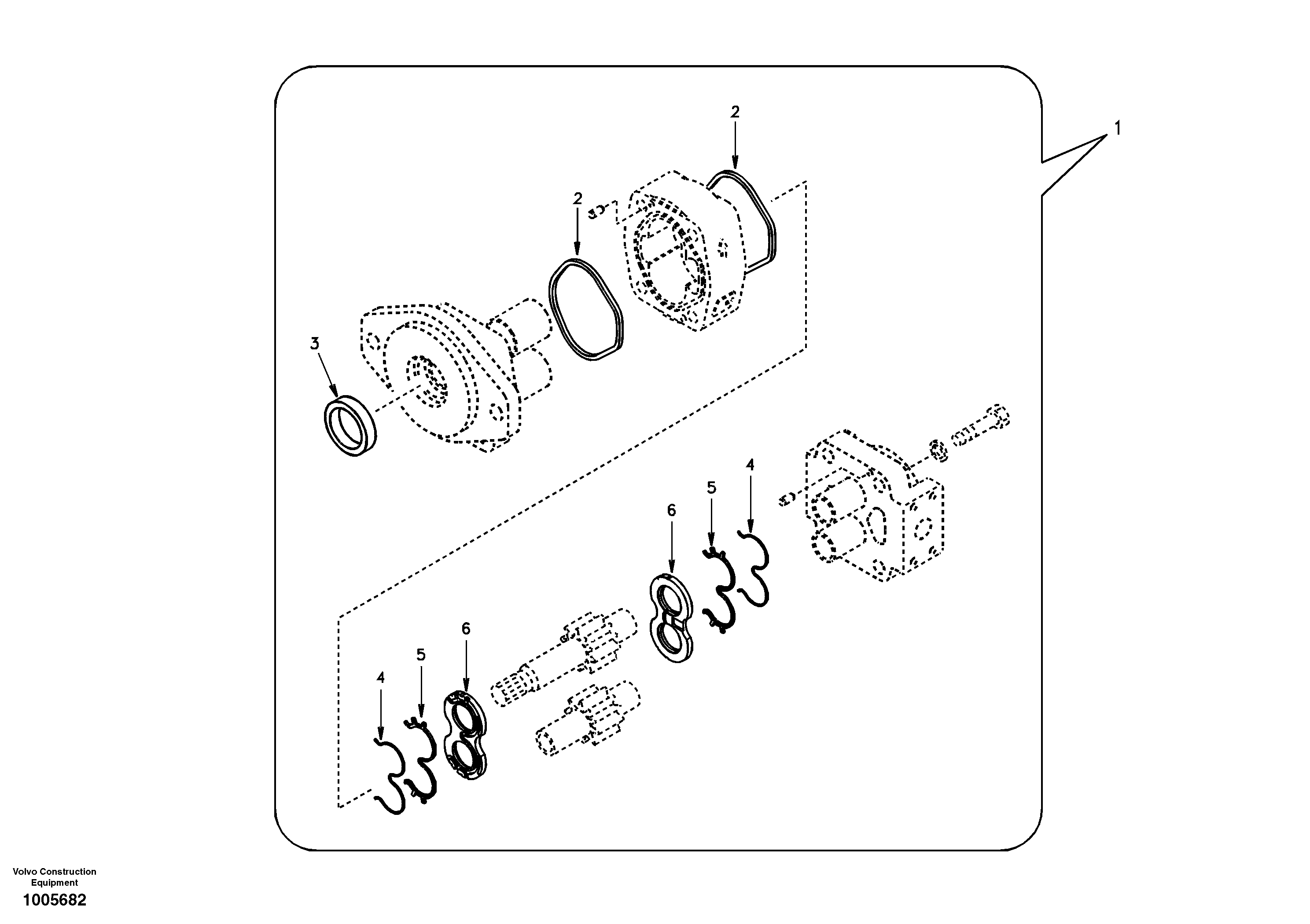 2
1
2
3
4
5
6
6
5
4
Volvo Construction Equipment
1005682