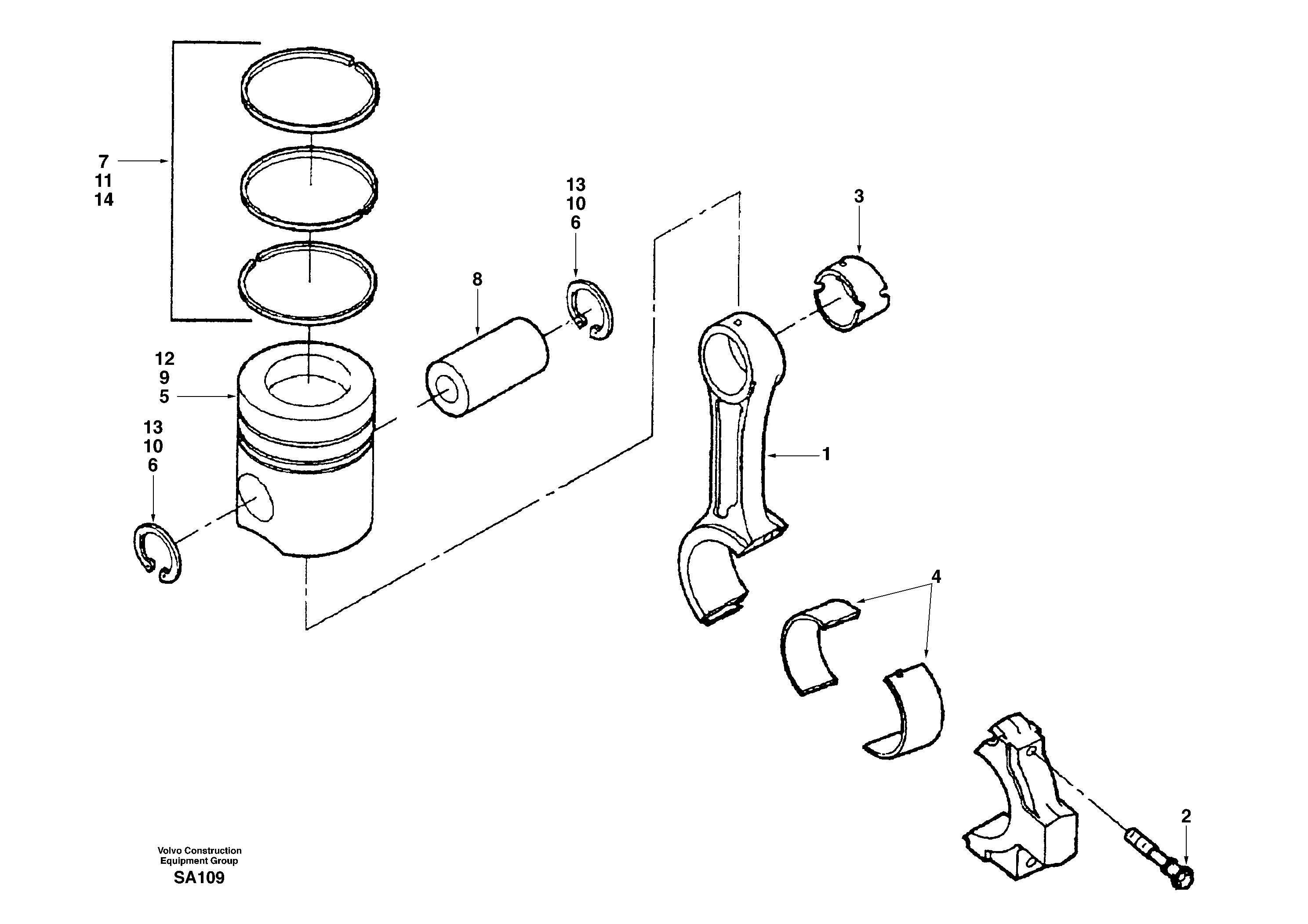 7
11
14

13
10
6

3

8

12
9
5

13
10
6

1

4

2

Volvo Construction
Equipment Group
SA109