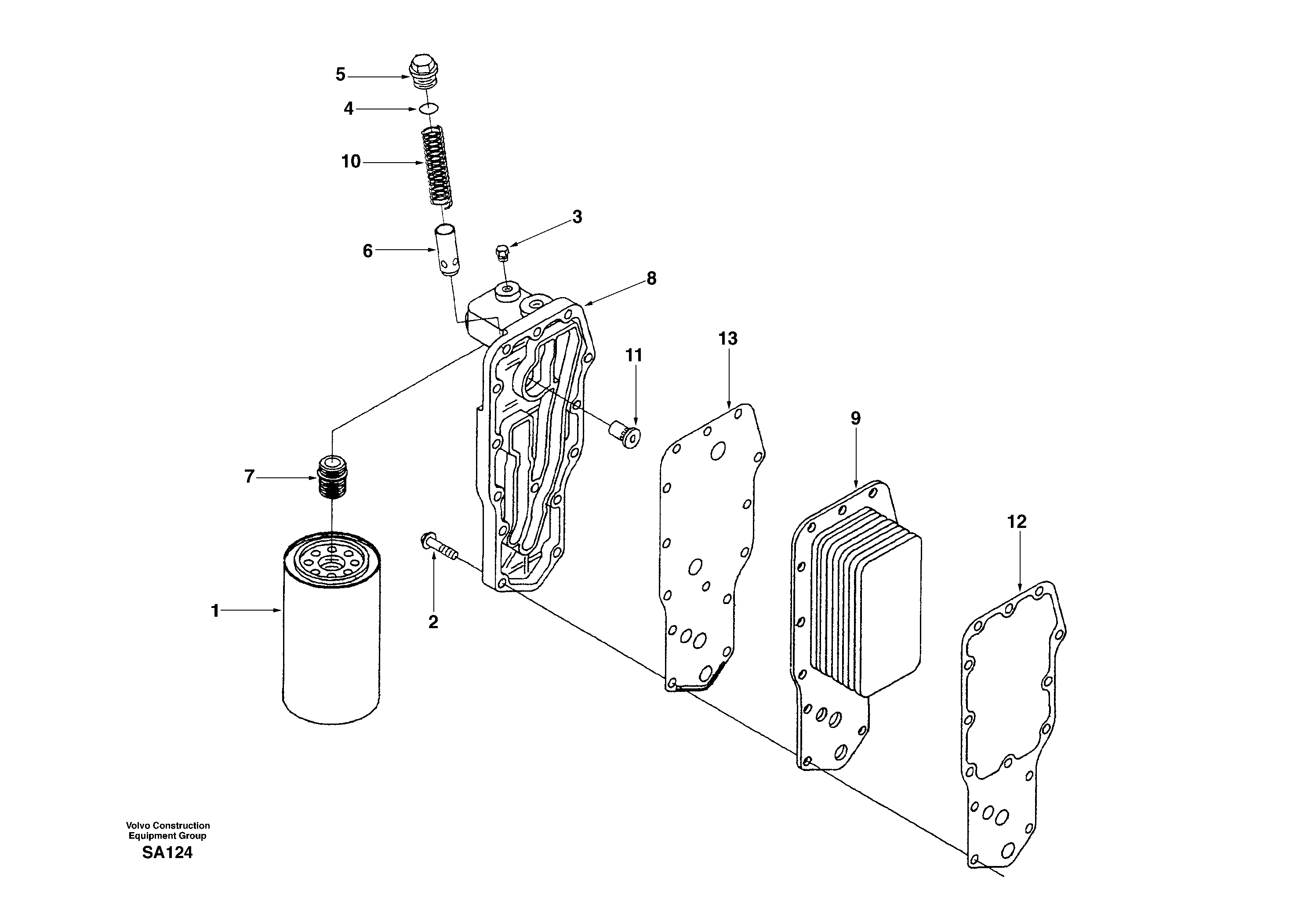 5
4
10
3
6
8
13
11
9
7
12
1
2
Volvo Construction Equipment Group
SA124