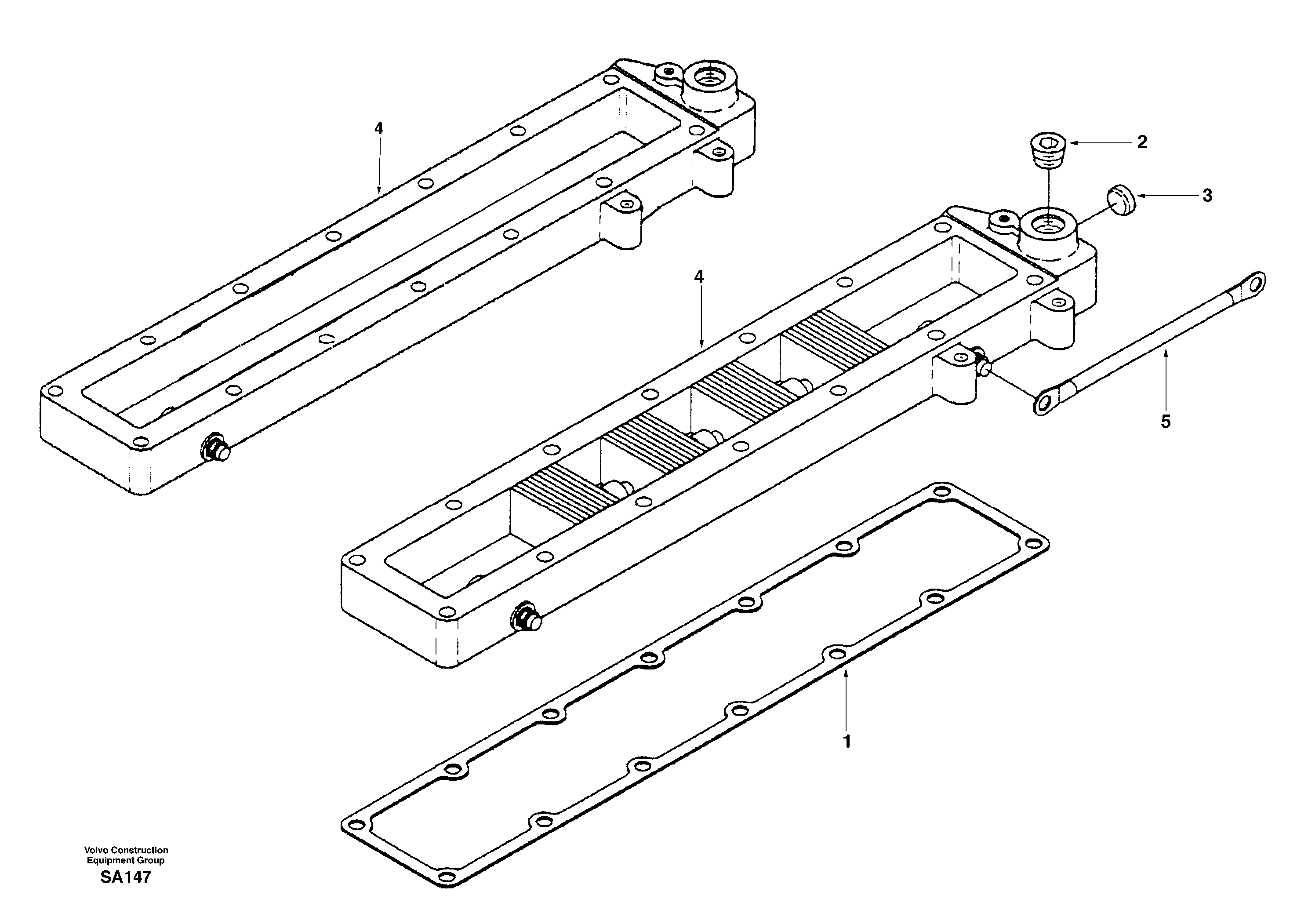 4

2

3

4

5

1

Volvo Construction
Equipment Group
SA147