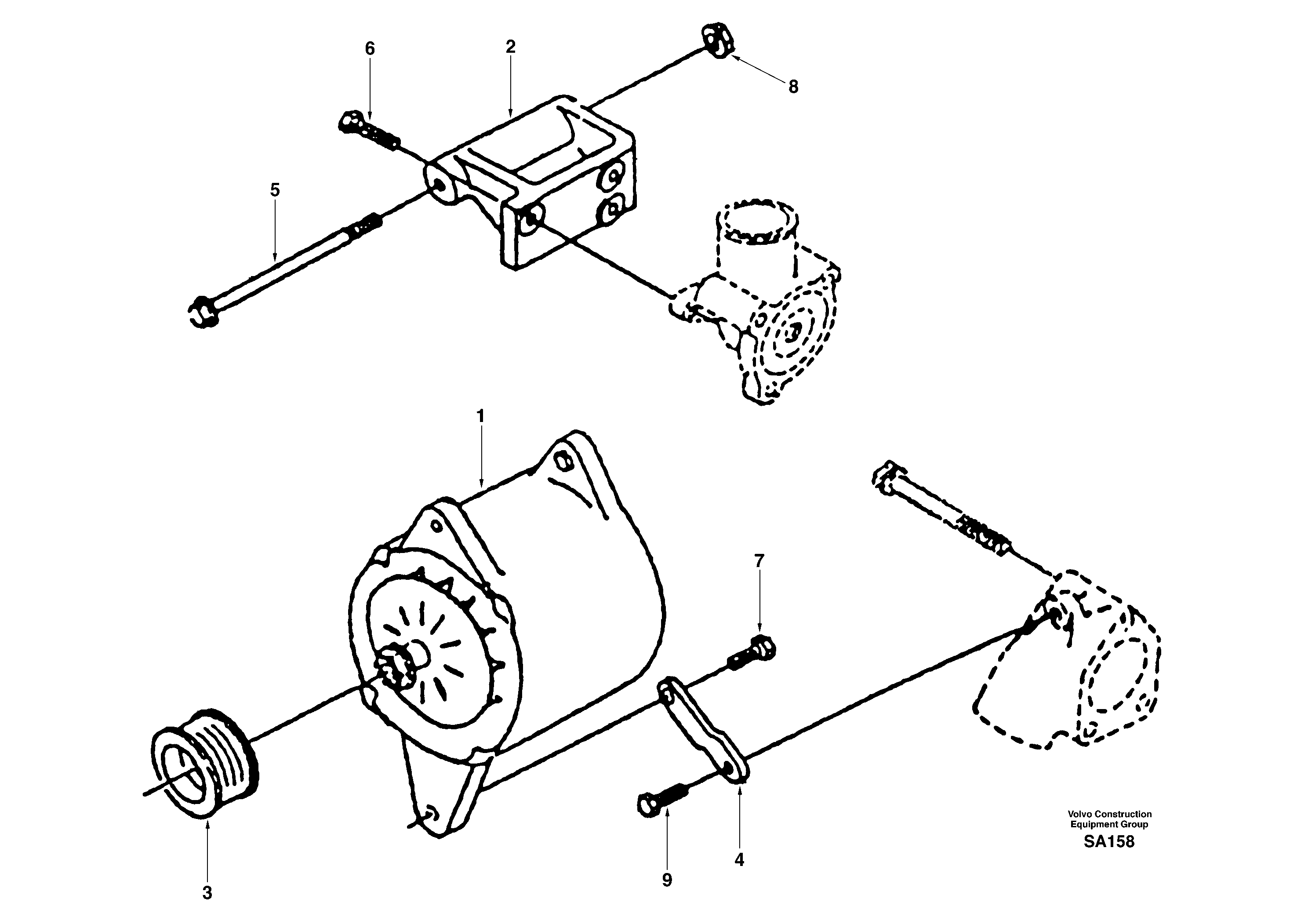 6
2
8
5
1
7
3
9
4
Volvo Construction Equipment Group
SA158