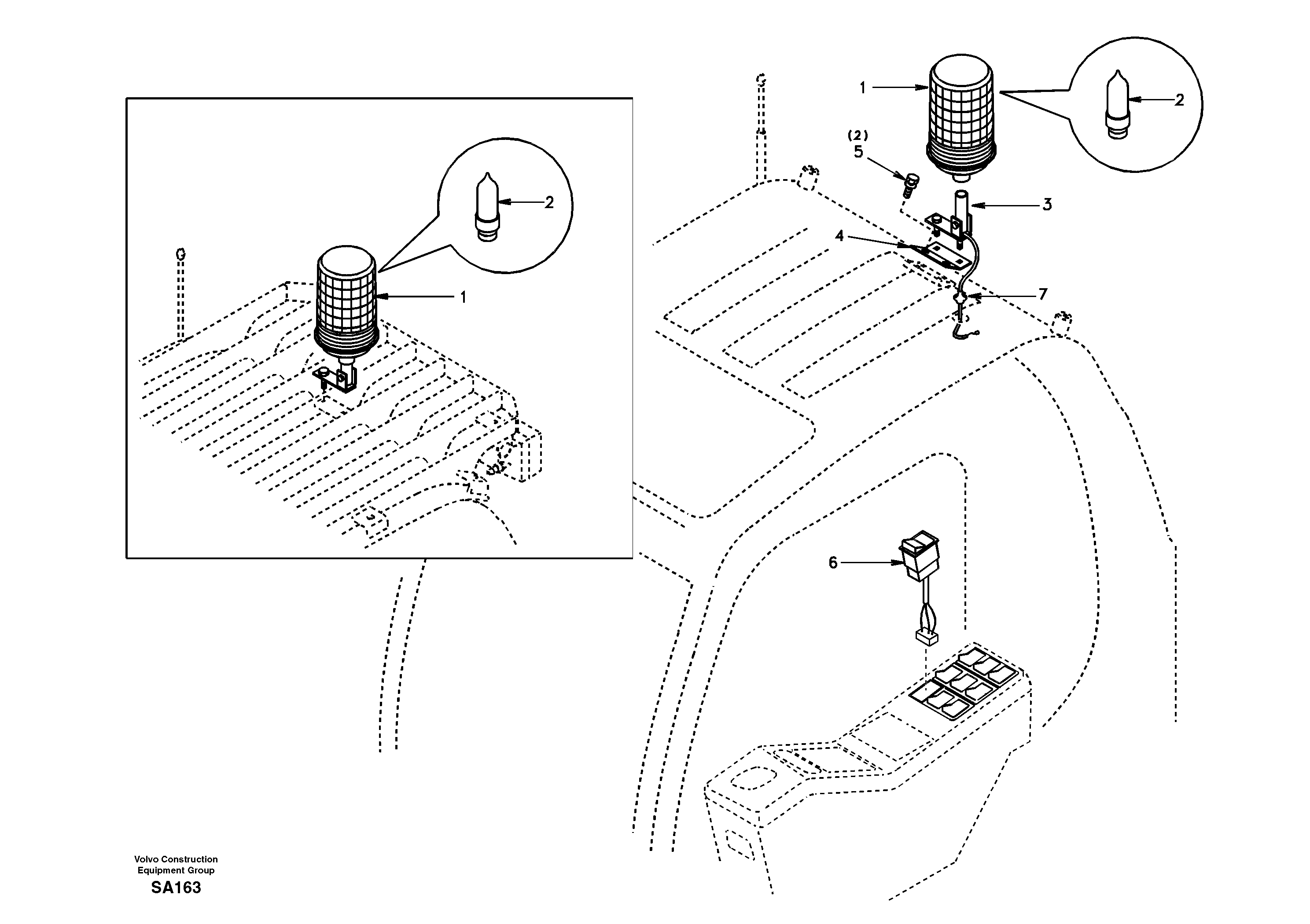 2
1

1
2
(2)
5
3
4
7
6

Volvo Construction
Equipment Group
SA163