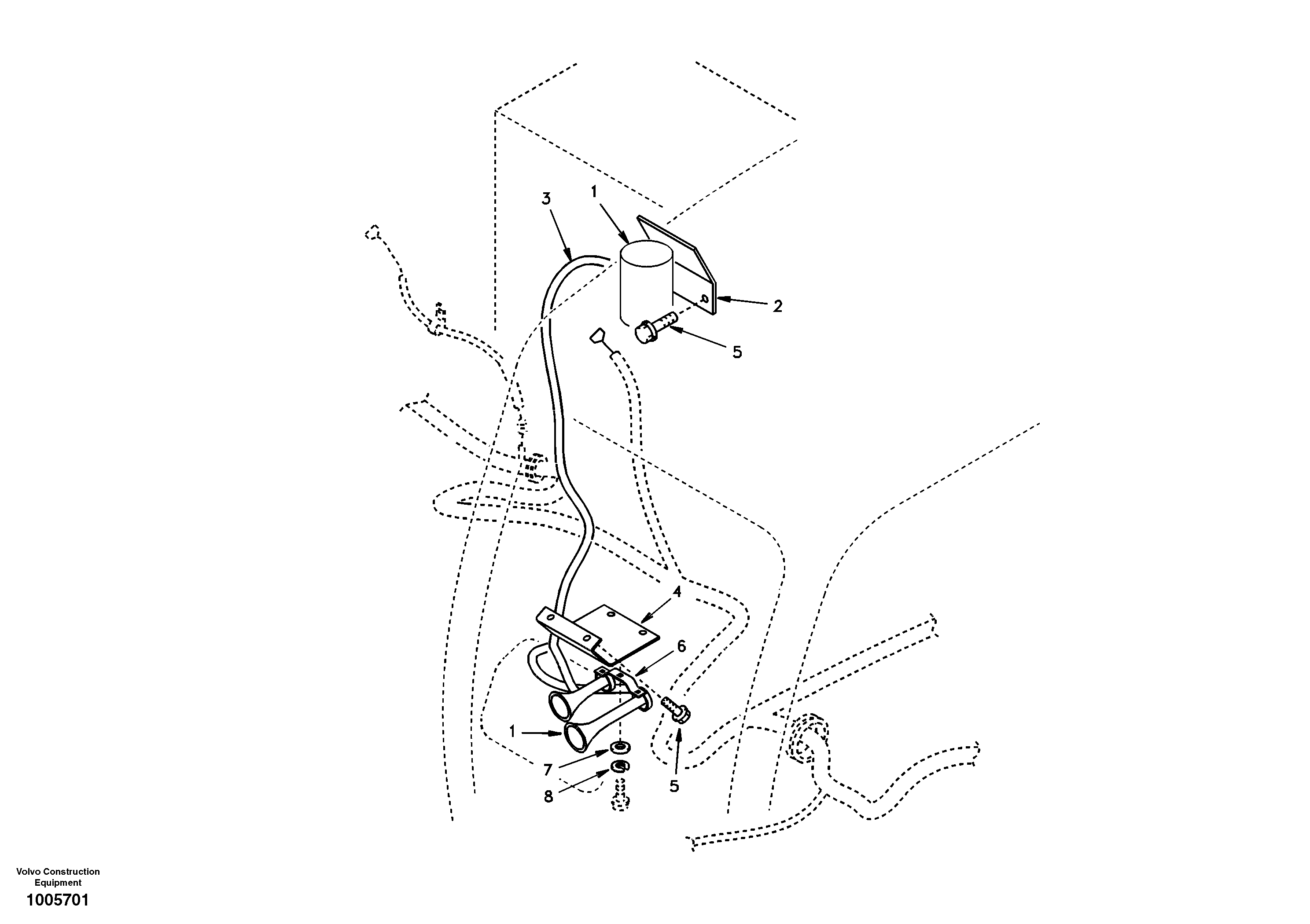 3
1
2
5
4
6
1
7
8
5

Volvo Construction Equipment
1005701