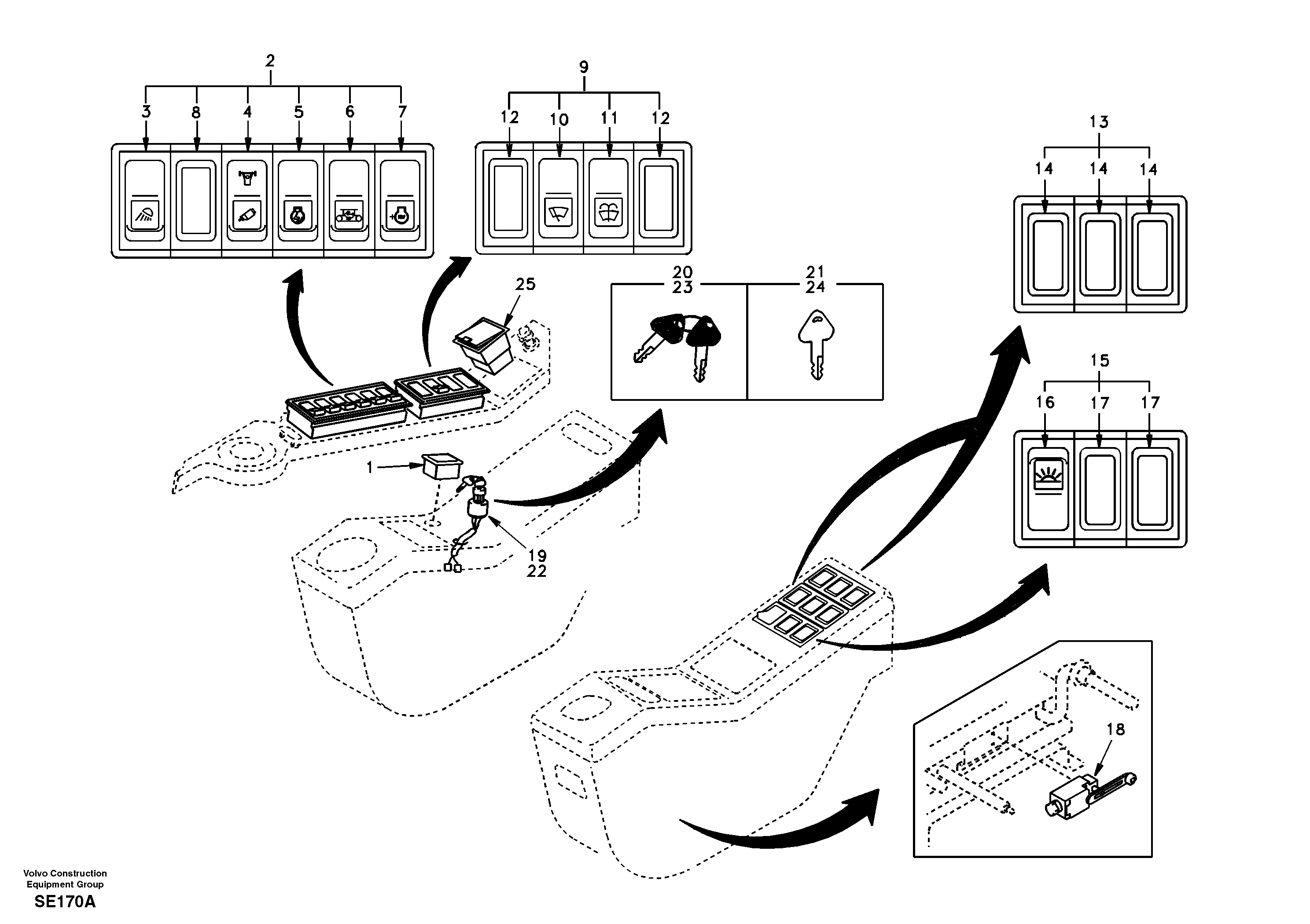 2
3 8 4 5 6 7
9
12 10 11 12
13
14 14 14
25
20
23
21
24
15
16 17 17
1
19
22
18
Volvo Construction Equipment Group
SE170A