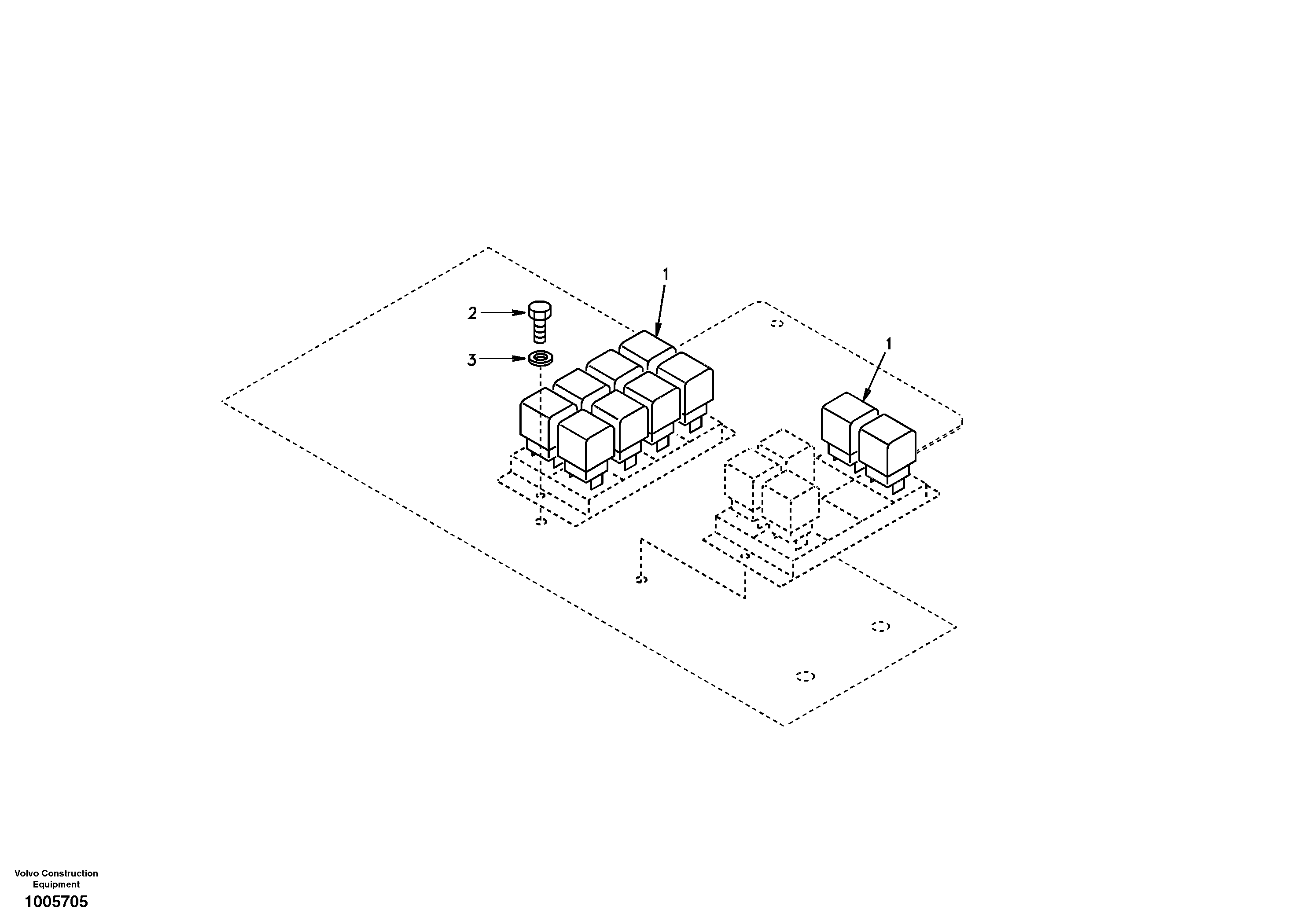 1

2

3

1

Volvo Construction Equipment

1005705