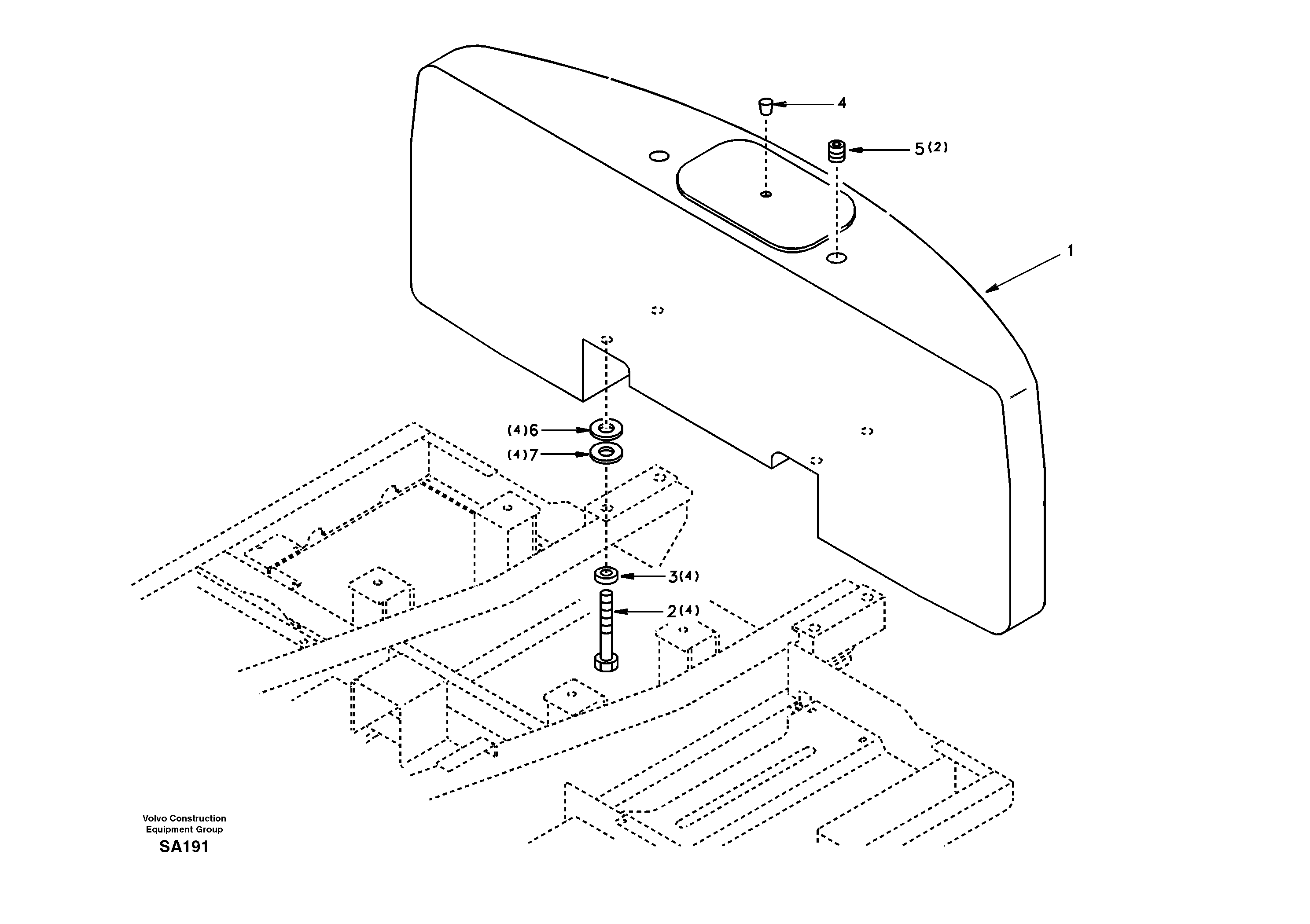 4

5(2)

1

(4)6

(4)7

3(4)

2(4)

Volvo Construction Equipment Group

SA191