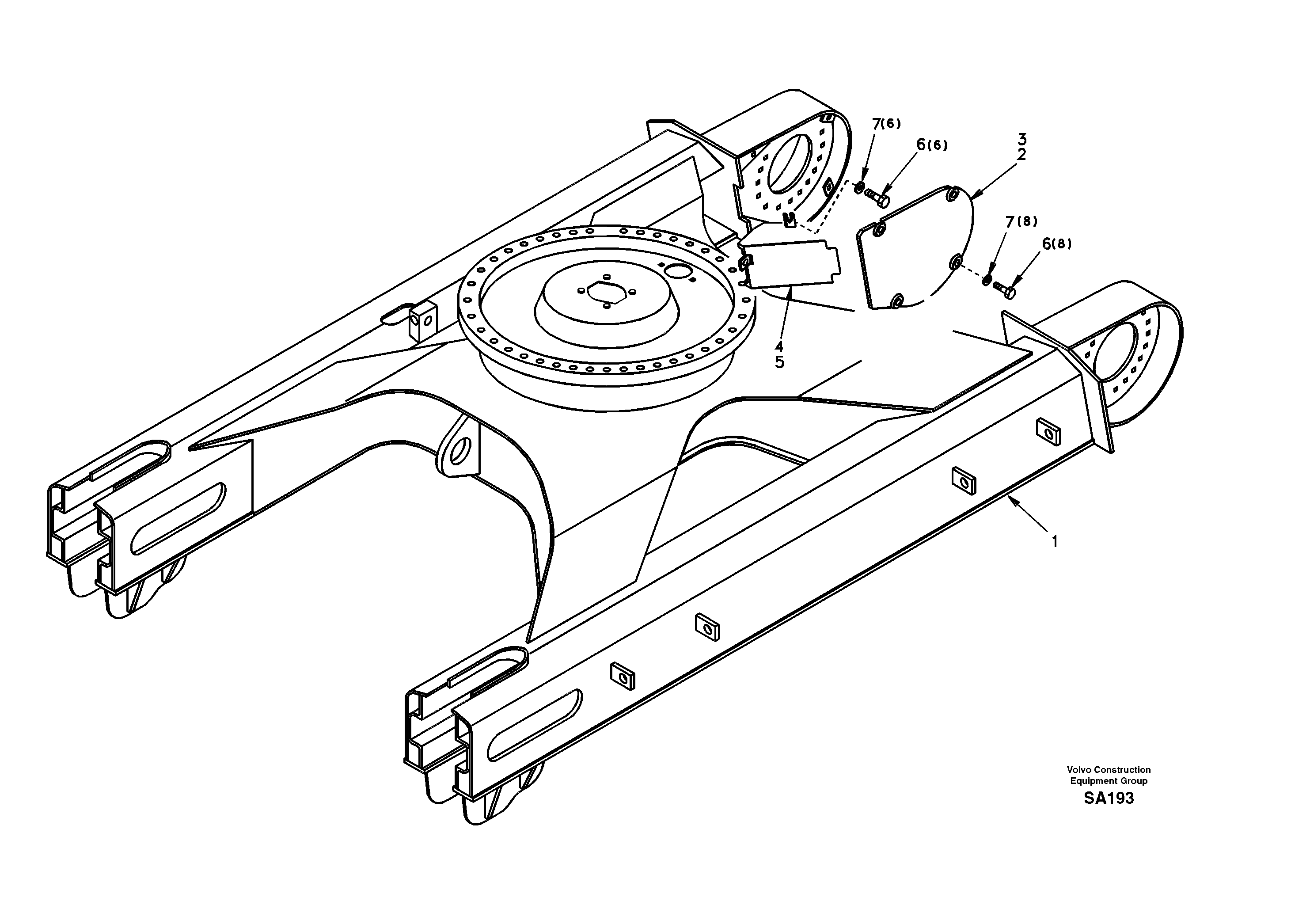 7(6)
6(6)
3
2
7(8)
6(8)
4
5
1

Volvo Construction Equipment Group
SA193