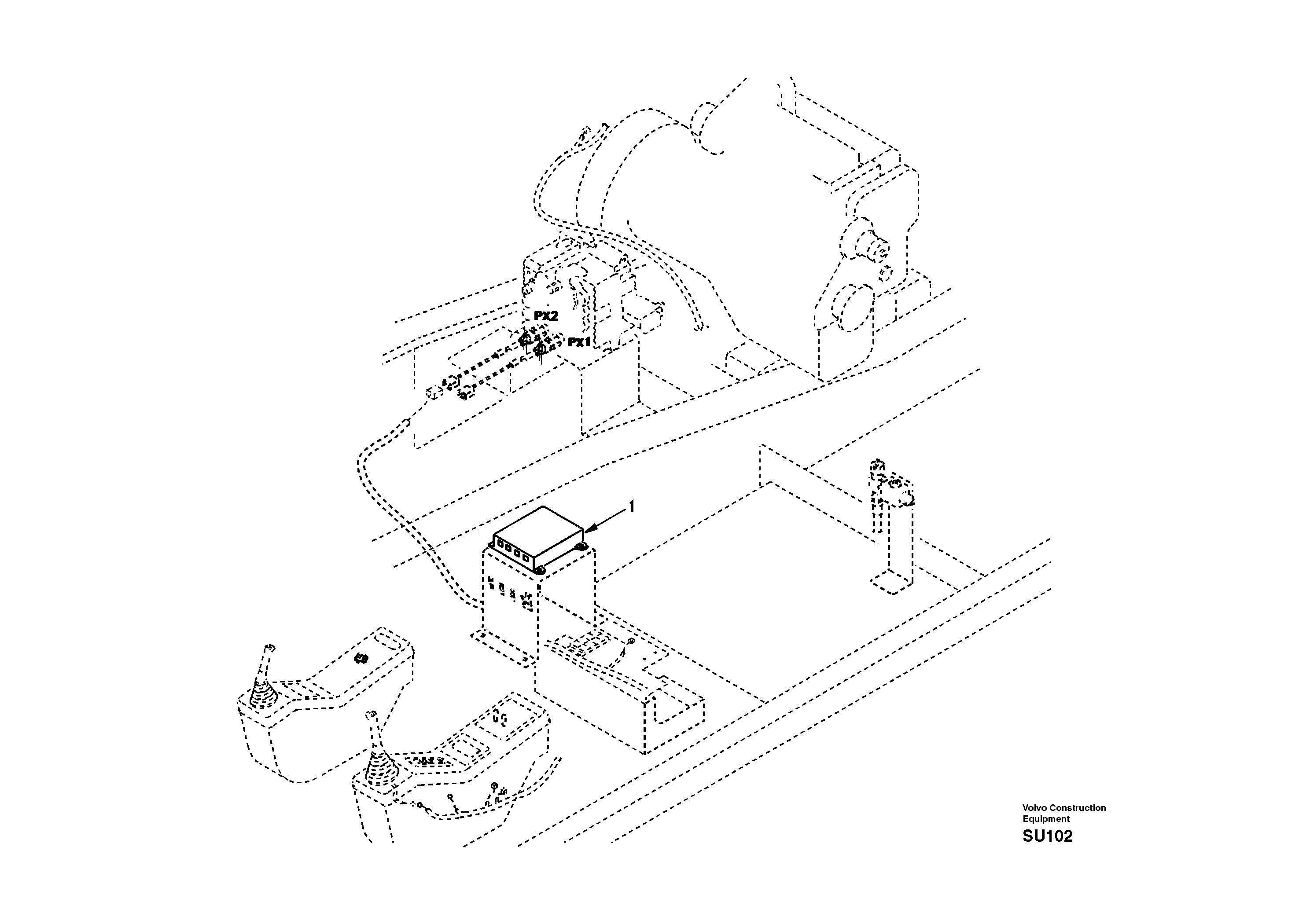 PX2
PX1
1
Volvo Construction Equipment
SU102