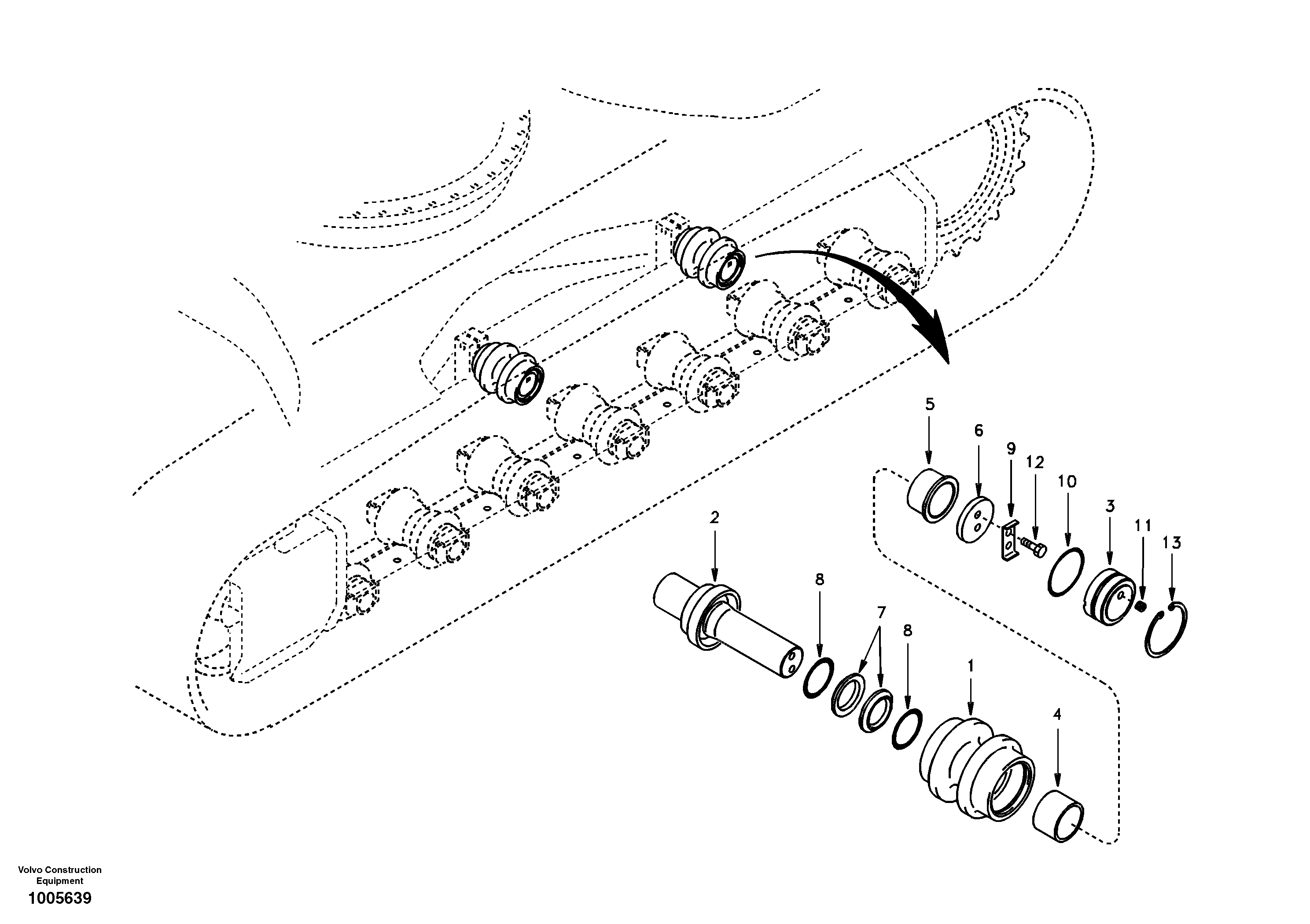 5
6
9
12
10
3
11
13
2
8
7
8
1
4

Volvo Construction Equipment
1005639