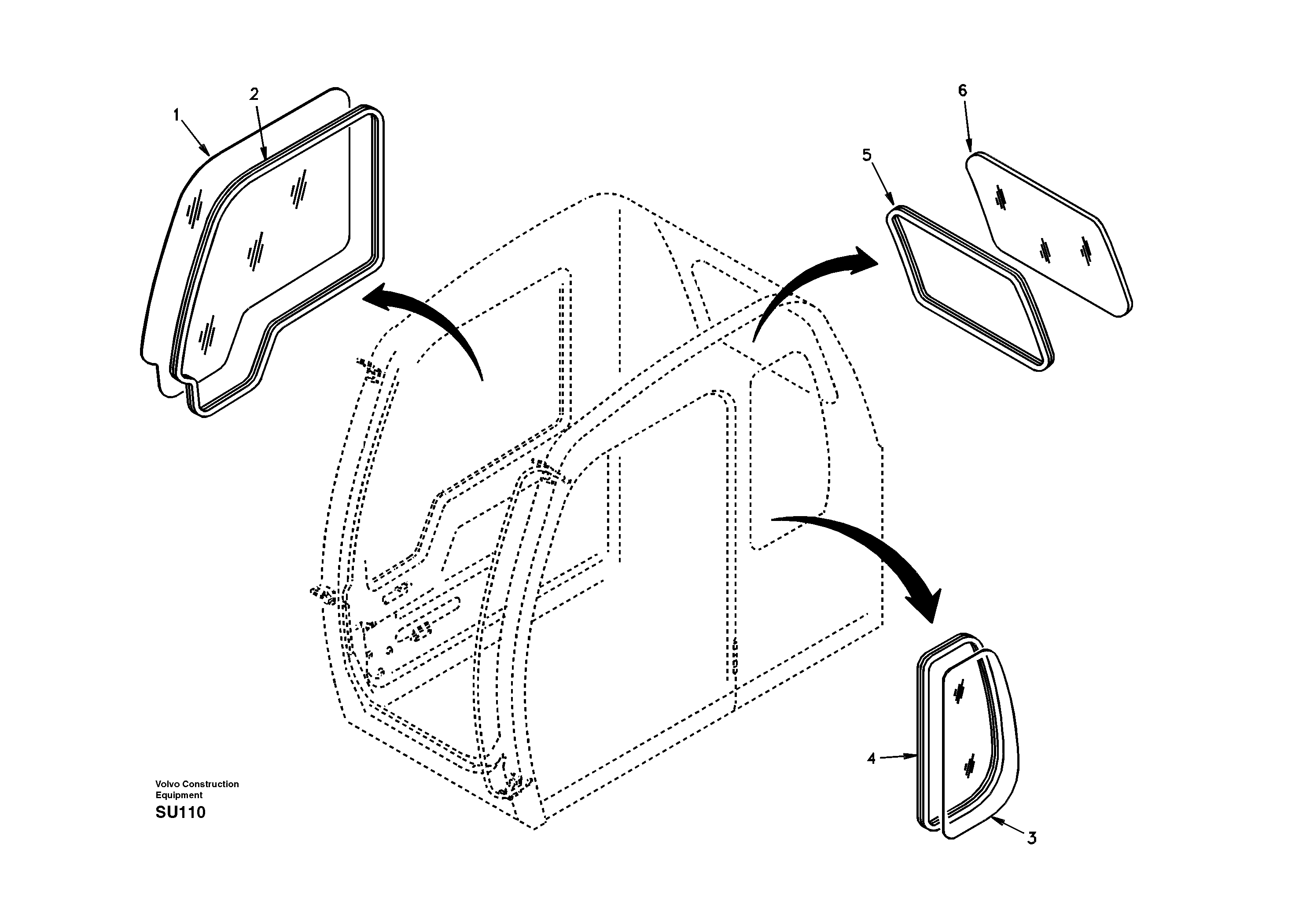 1
2
6
5
4
3
Volvo Construction Equipment
SU110