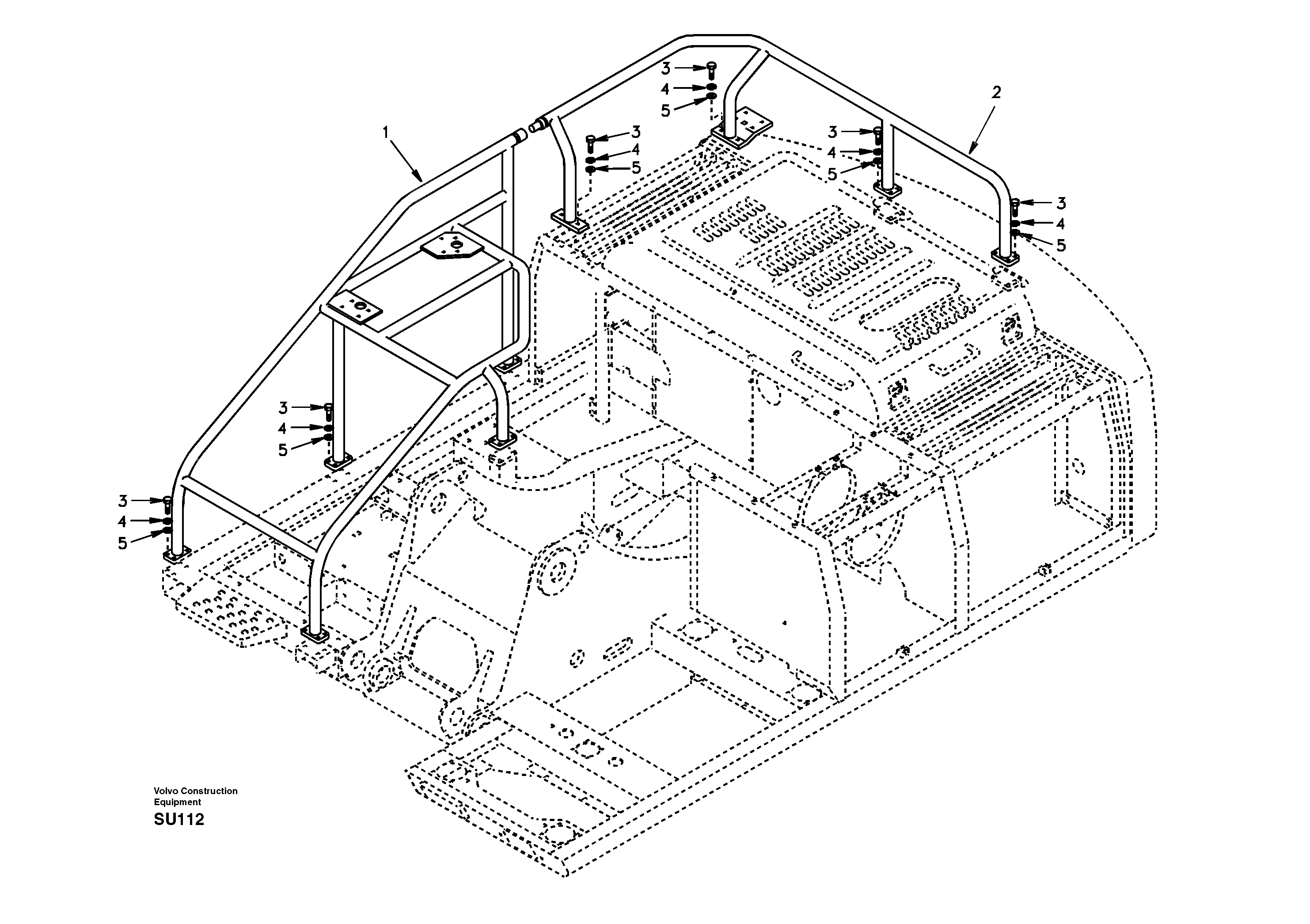 3
4
5
2
1
3
4
5
3
4
5
3
4
5
3
4
5
3
4
5

Volvo Construction Equipment
SU112