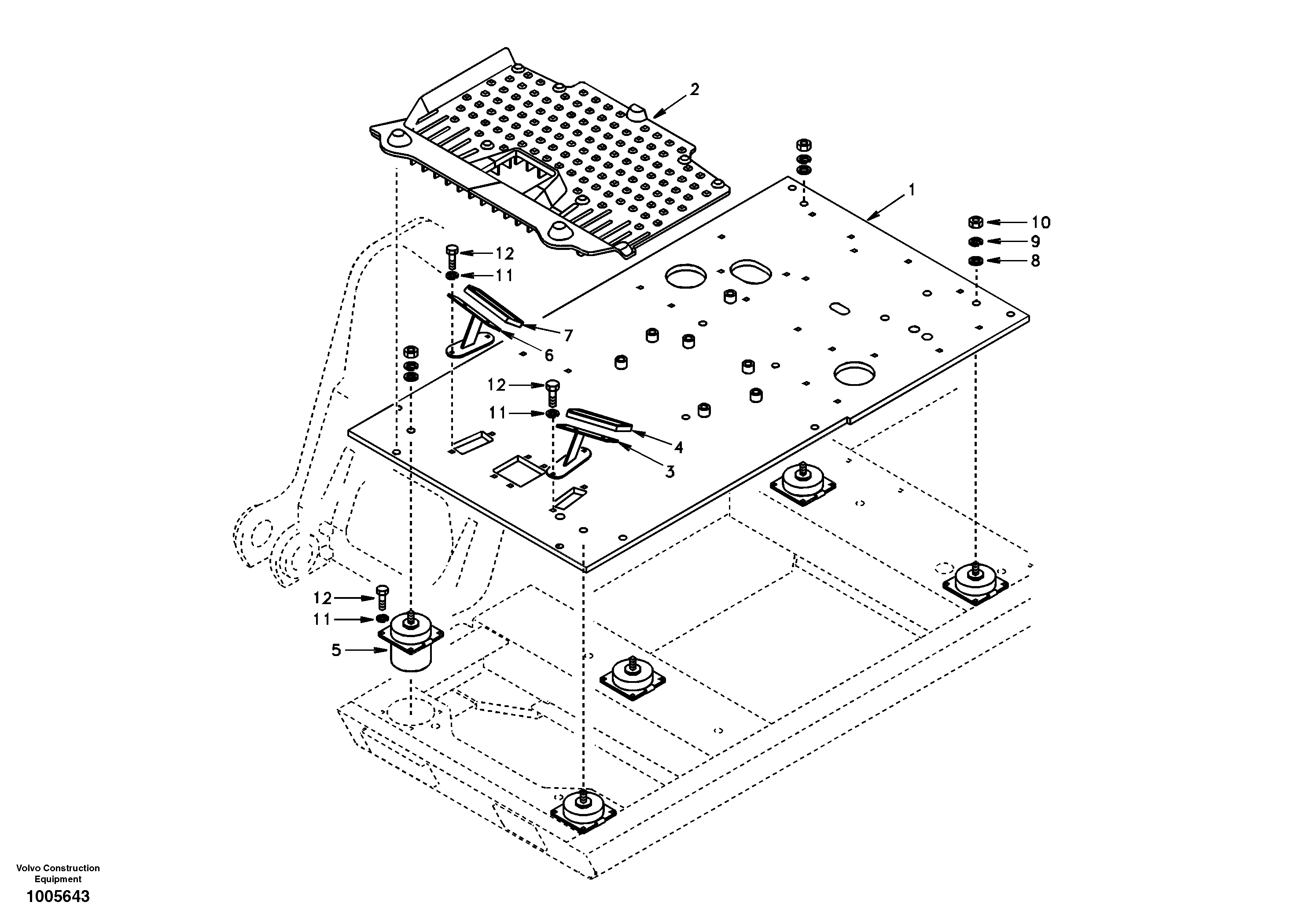 2
1
10
9
8
12
11
7
6
12
11
4
3
12
11
5

Volvo Construction Equipment
1005643