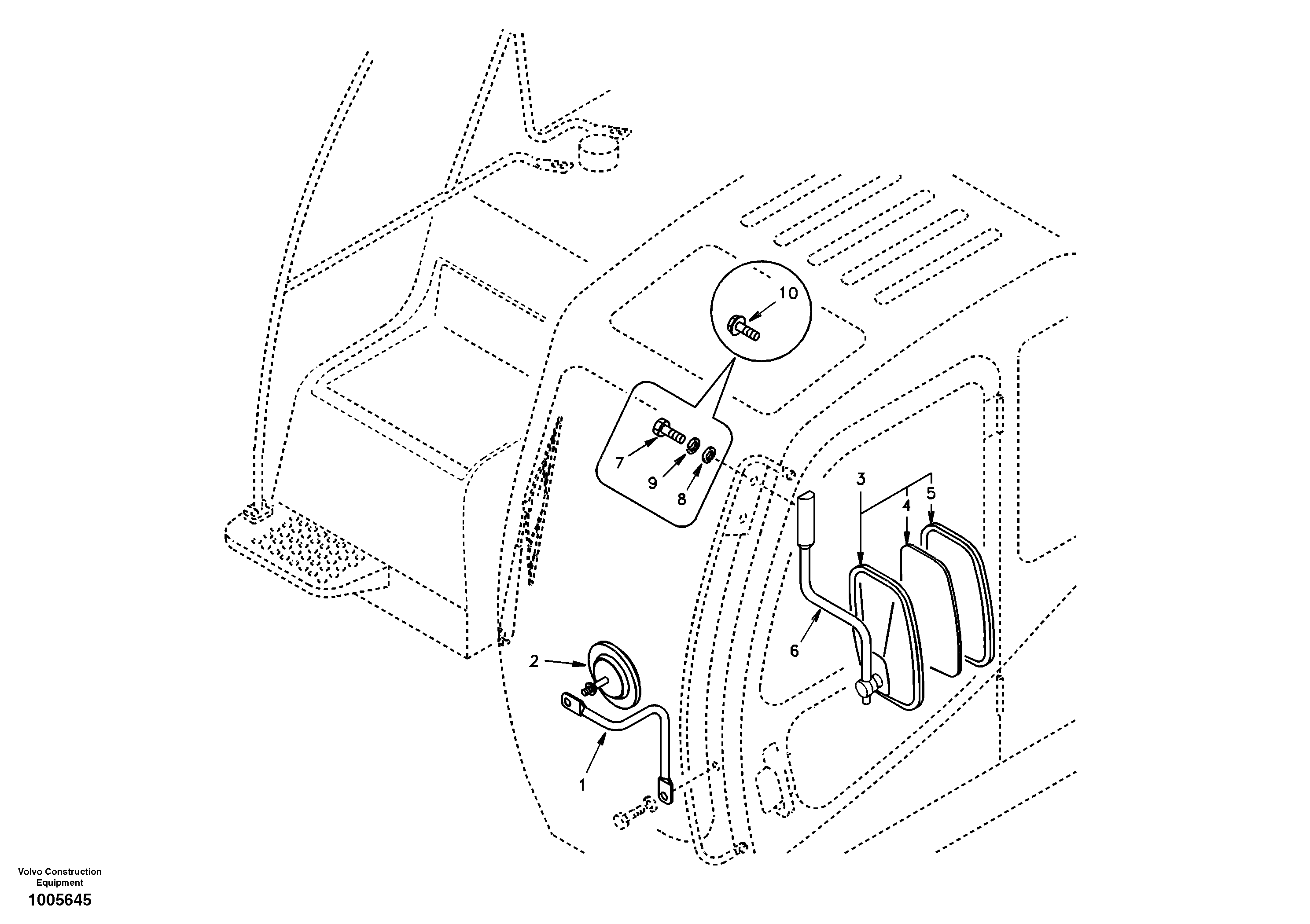 10

7
9
8

3
4
5

6

2

1

Volvo Construction Equipment
1005645