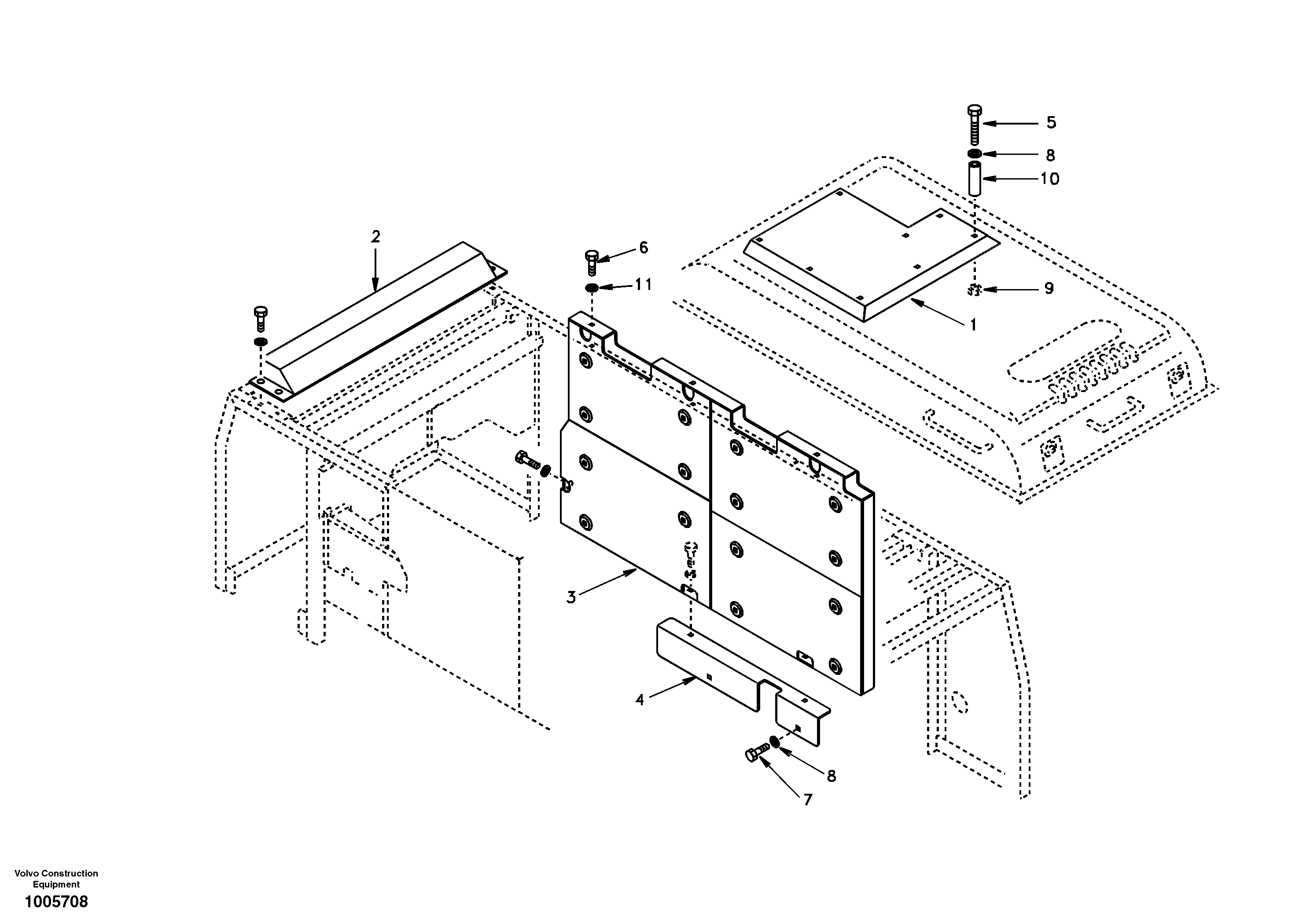 5
8
10
2
6
11
9
1
3
4
8
7

Volvo Construction Equipment
1005708