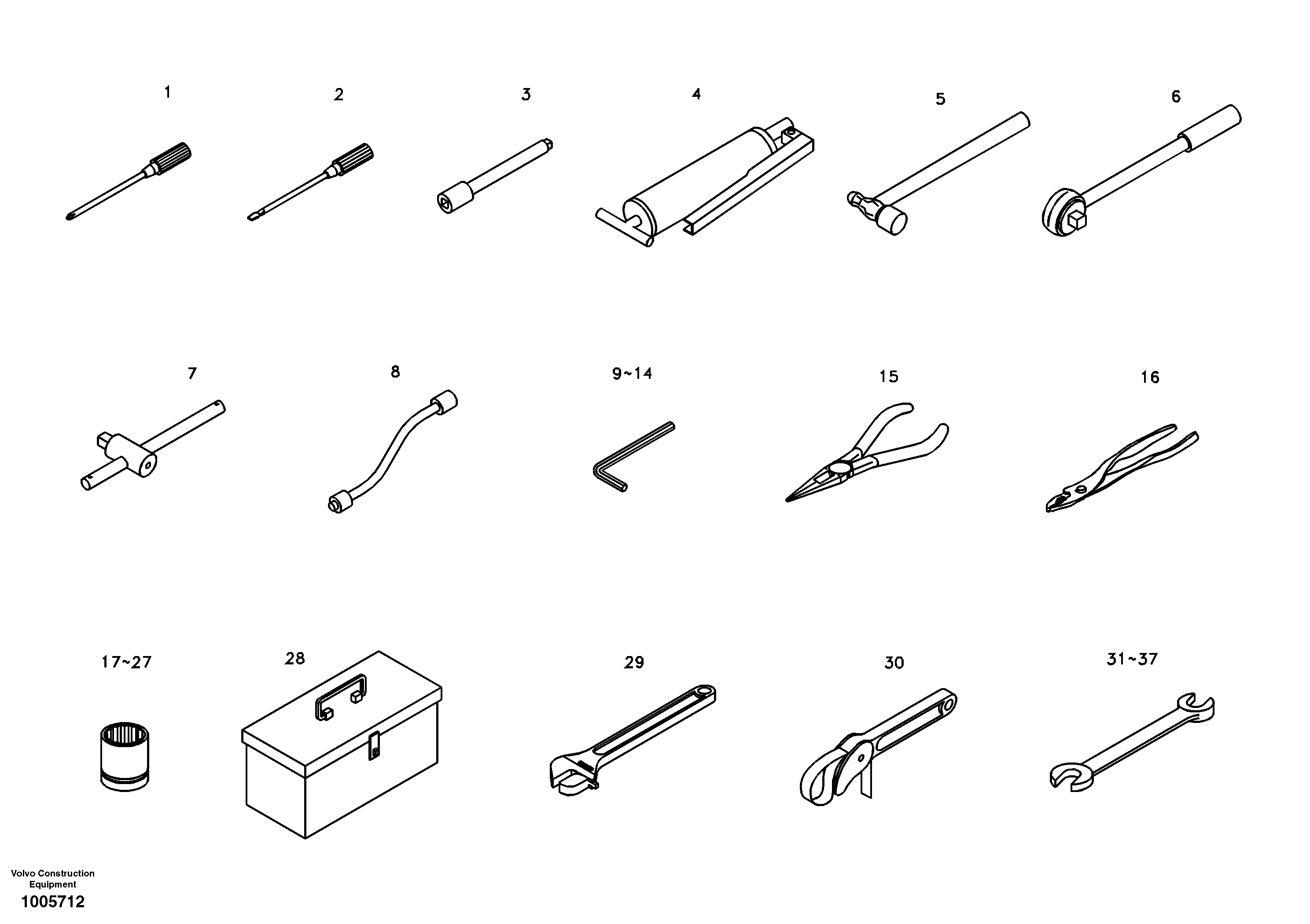 1

2

3

4

5

6

7

8

9~14

15

16

17~27

28

29

30

31~37

Volvo Construction Equipment

1005712