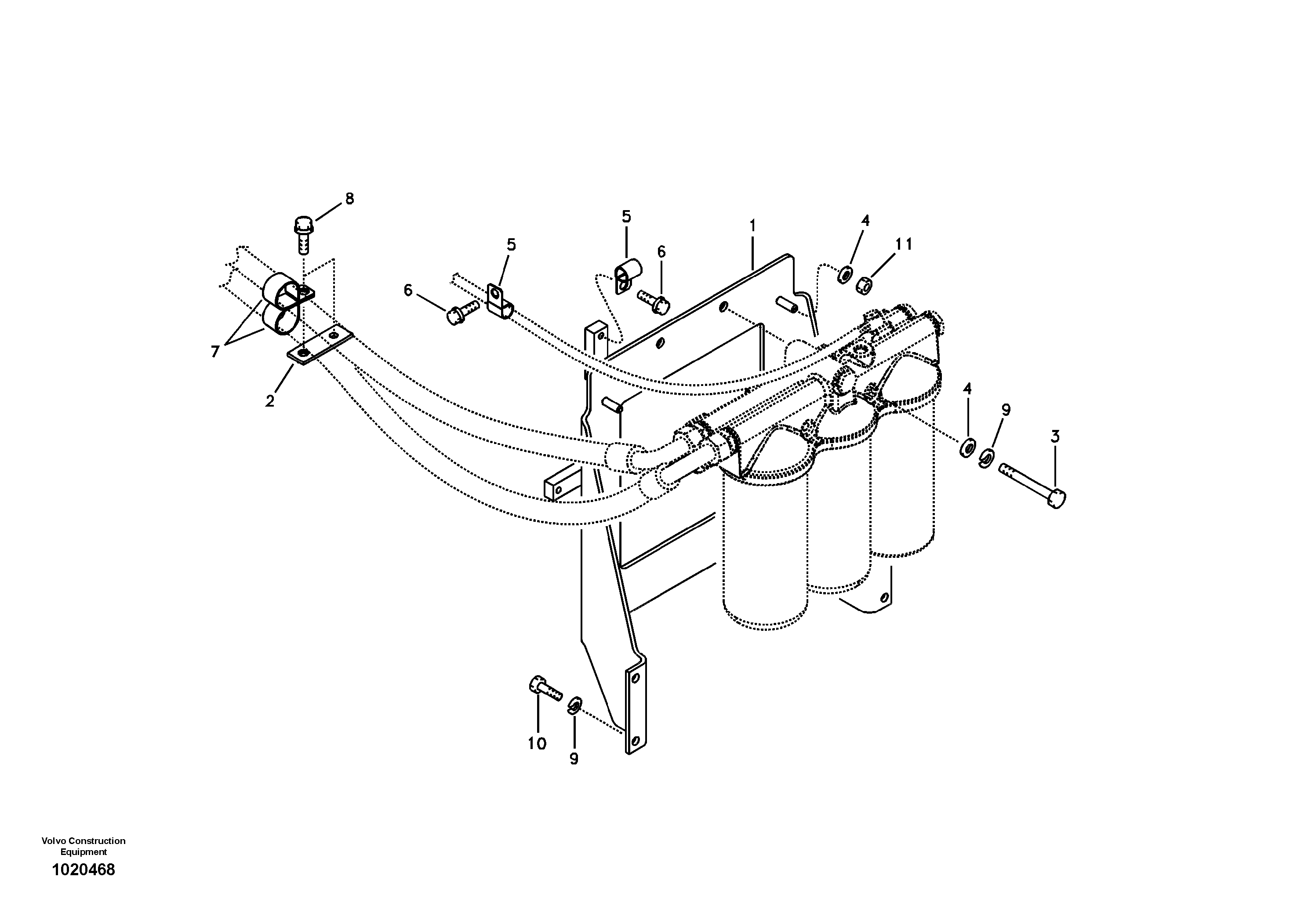 8
5
1
4
11
5
6
6
7
2
4
9
3
10
9

Volvo Construction Equipment
1020468