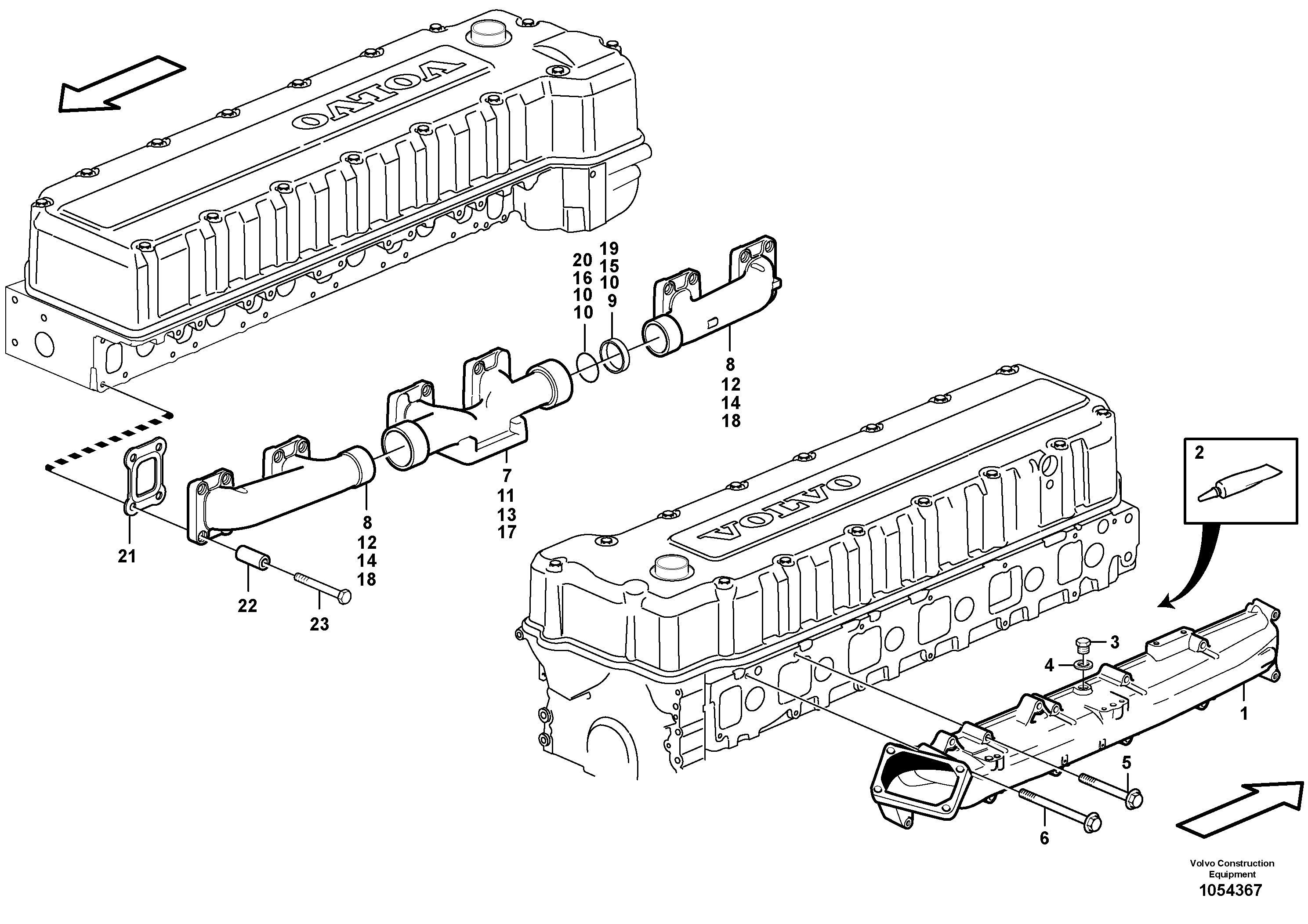 VOLVO

20
16
10
10

19
15
10
9

8
12
14
18

7
11
13
17

8
12
14
18

21

22

23

VOLVO

2

3

4

1

5

6

Volvo Construction Equipment
1054367