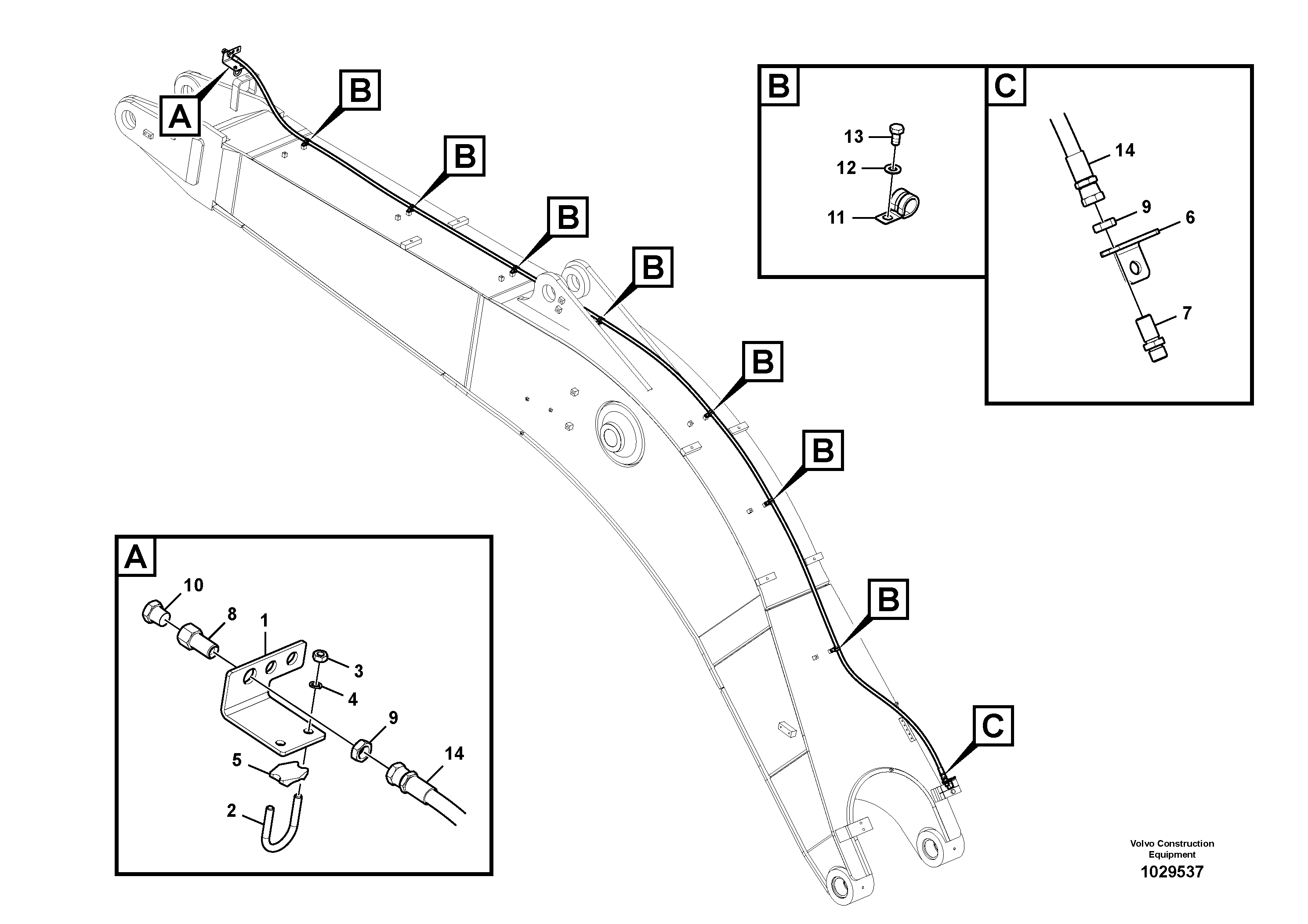 A
B
B
B
B
B
B
B
C

B
13
12
11

C
14
9
6
7

A
10
8
1
3
4
9
5
14
2

Volvo Construction Equipment
1029537