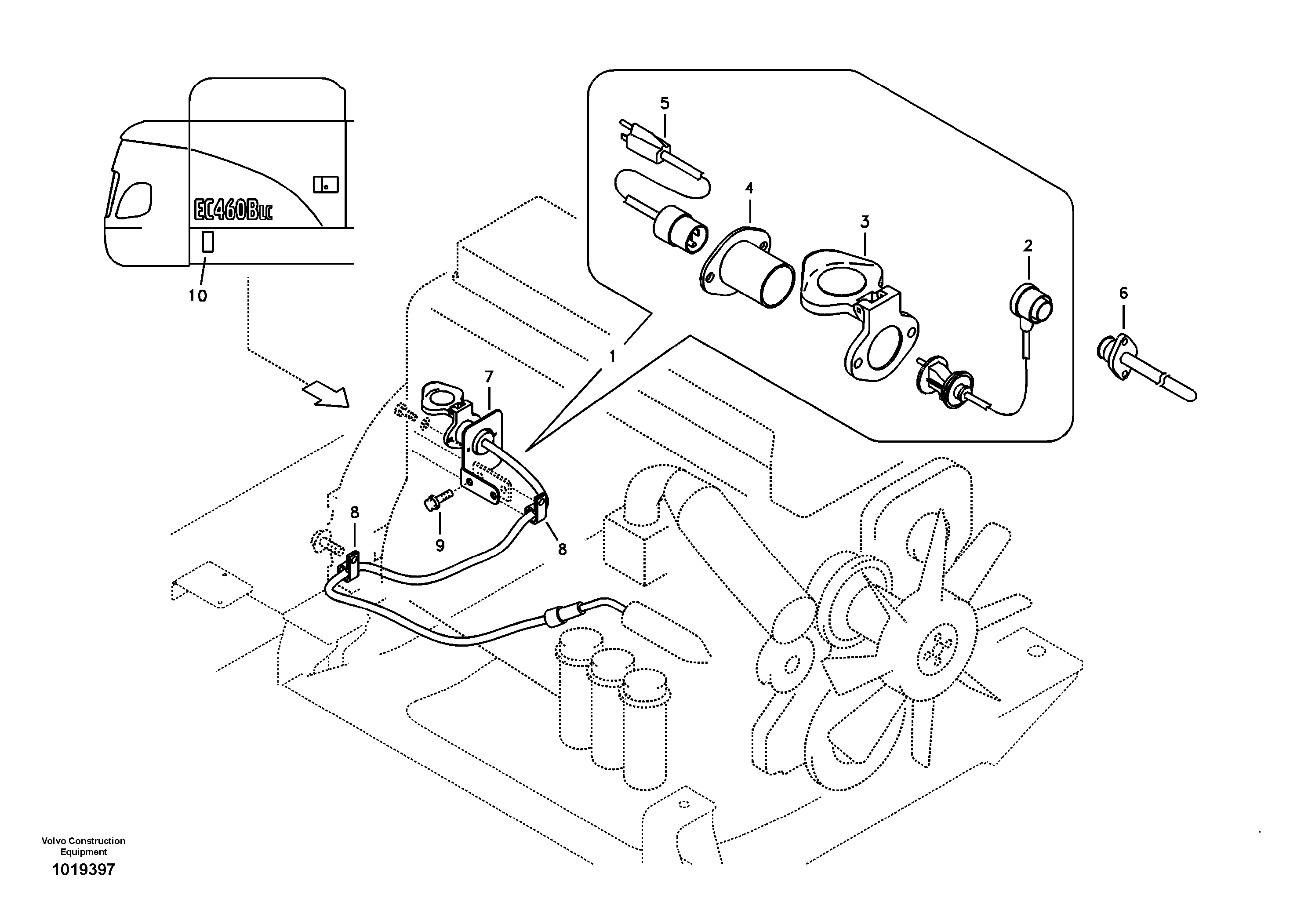 EC460BLC

10

5

4

3

2

6

1

7

8

9

8

Volvo Construction Equipment

1019397